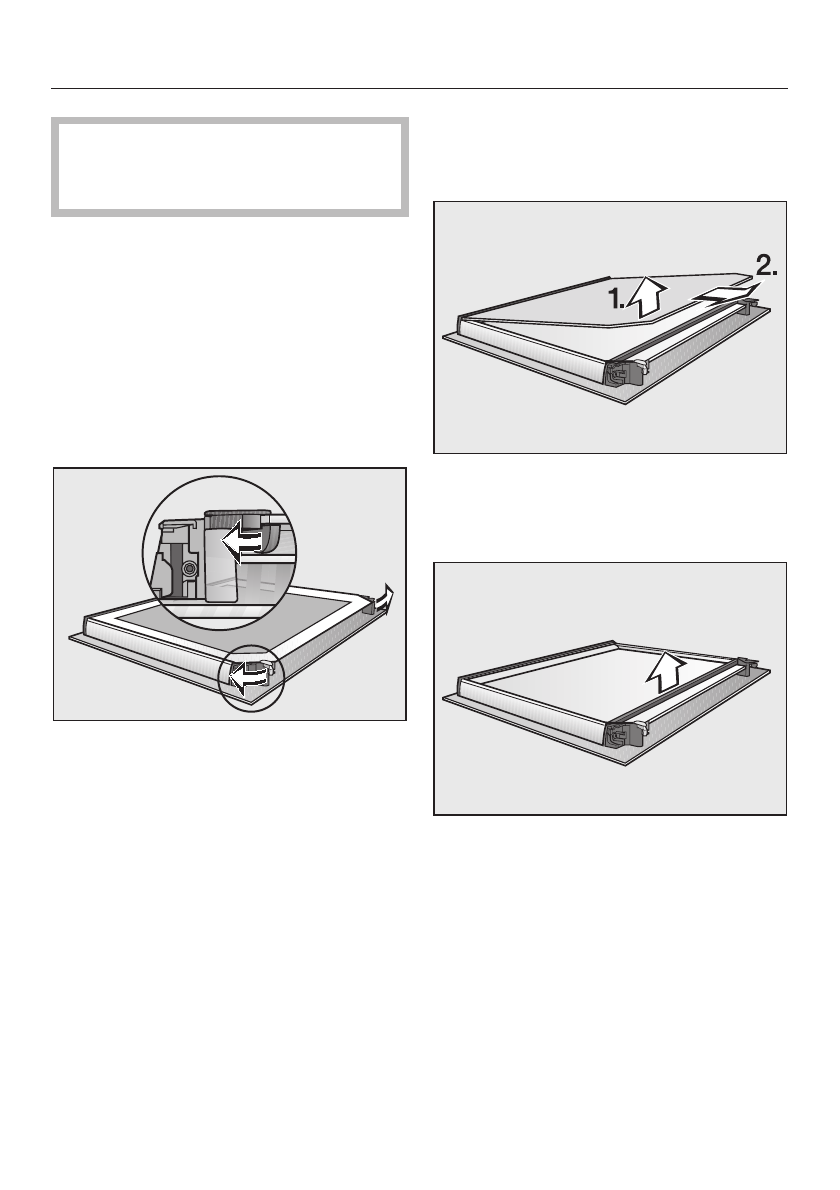 1.
2.