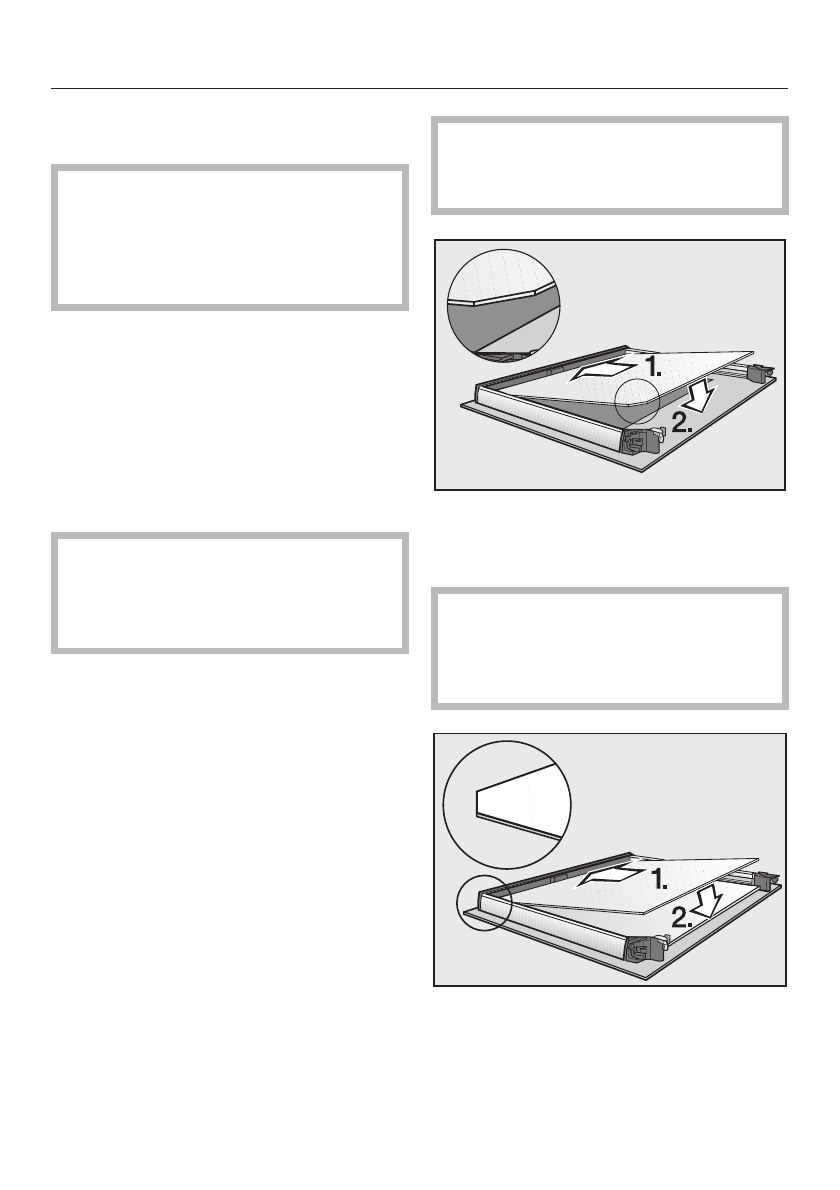 1.
2.

1.
2.