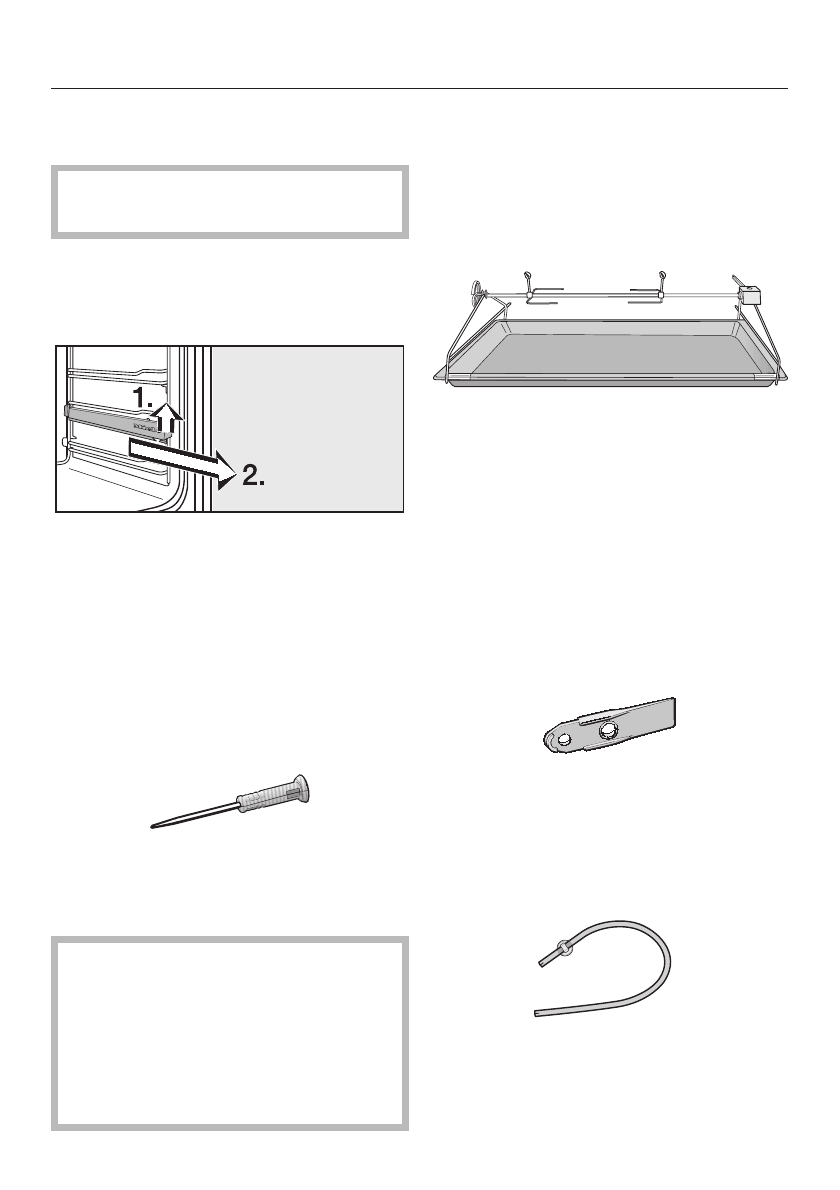 1.

2.