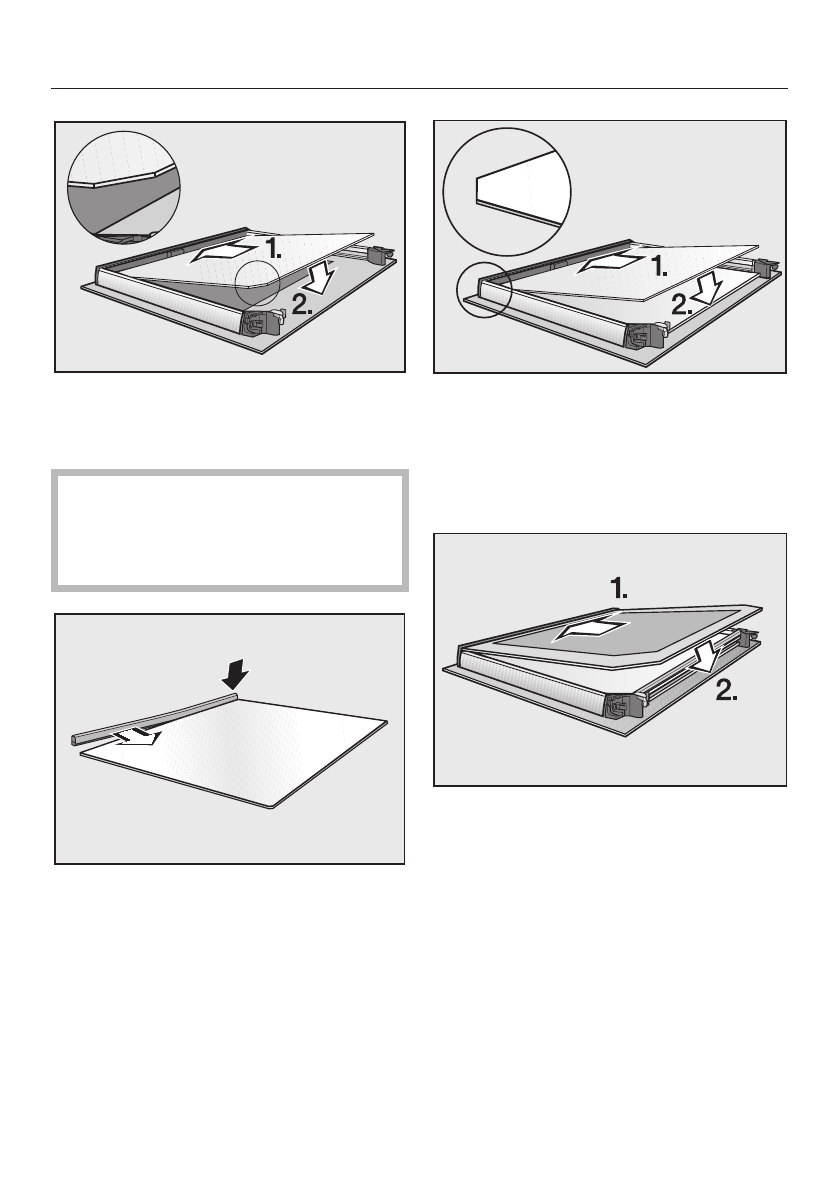 1.
2.

1.
2.

1.
2.