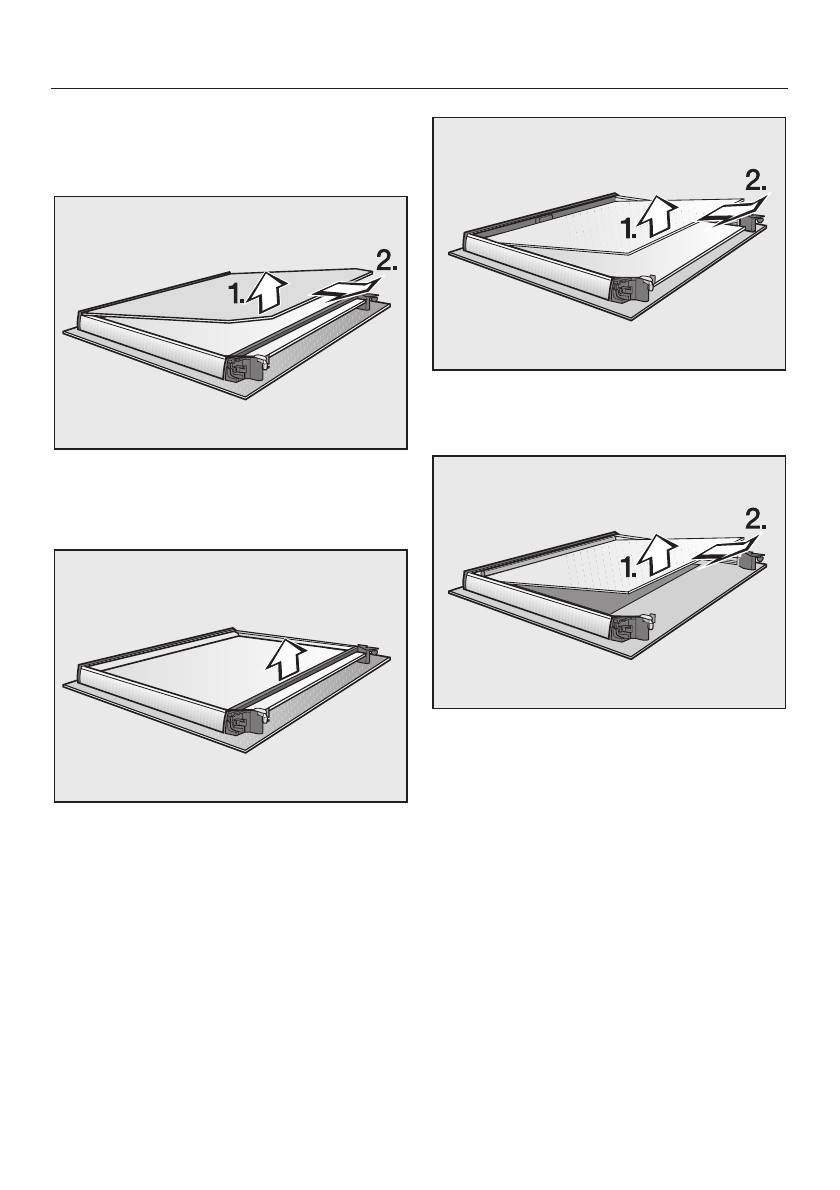 1.
2.

1.
2.

1.
2.