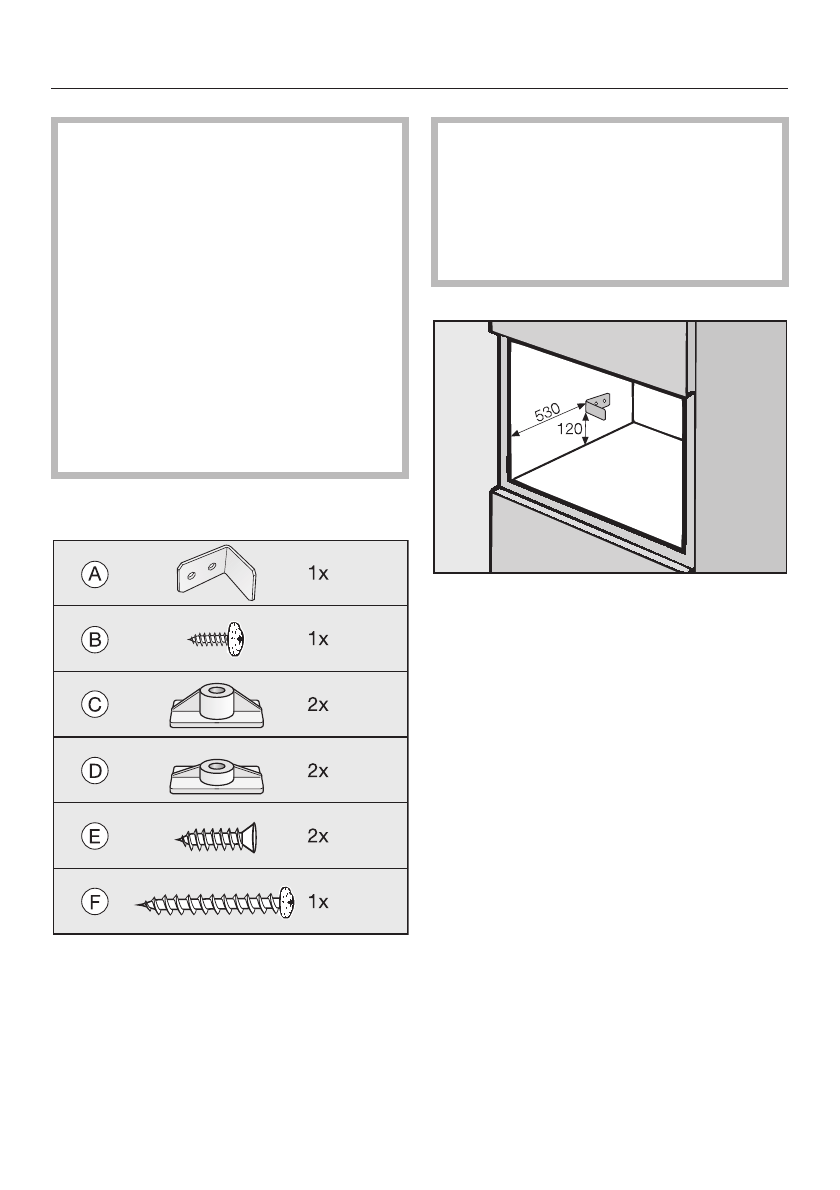 | | | |
|---|---|---|
| A | | 1x |
| B | | 1x |
| C | | 2x |
| D | | 2x |
| E | | 2x |
| F | | 1x |

530
120