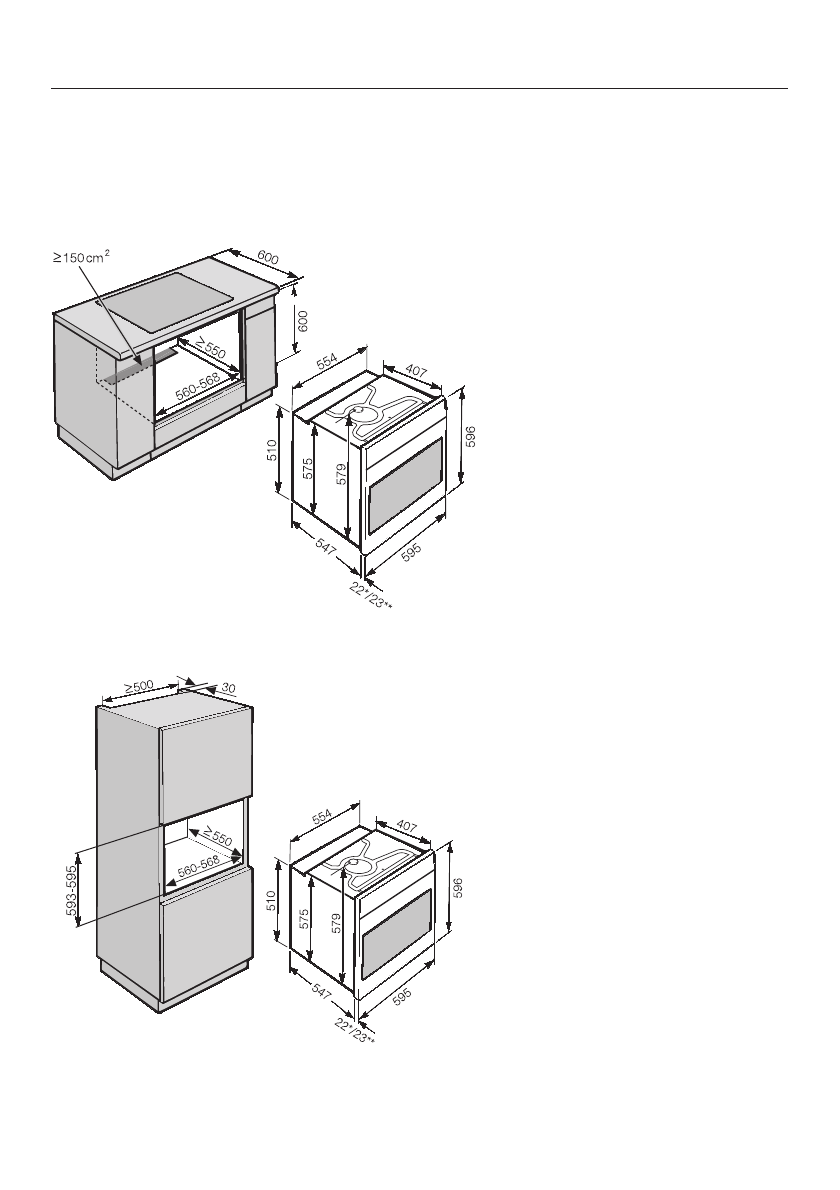 $\geq 150\,cm^2$
600
600
$\geq 550$
560-568
554
407
510
575
579
596
547
595
22*/23**

$\geq 500$
30
$\geq 550$
560-568
593-595
554
407
510
575
579
596
547
595
22*/23**