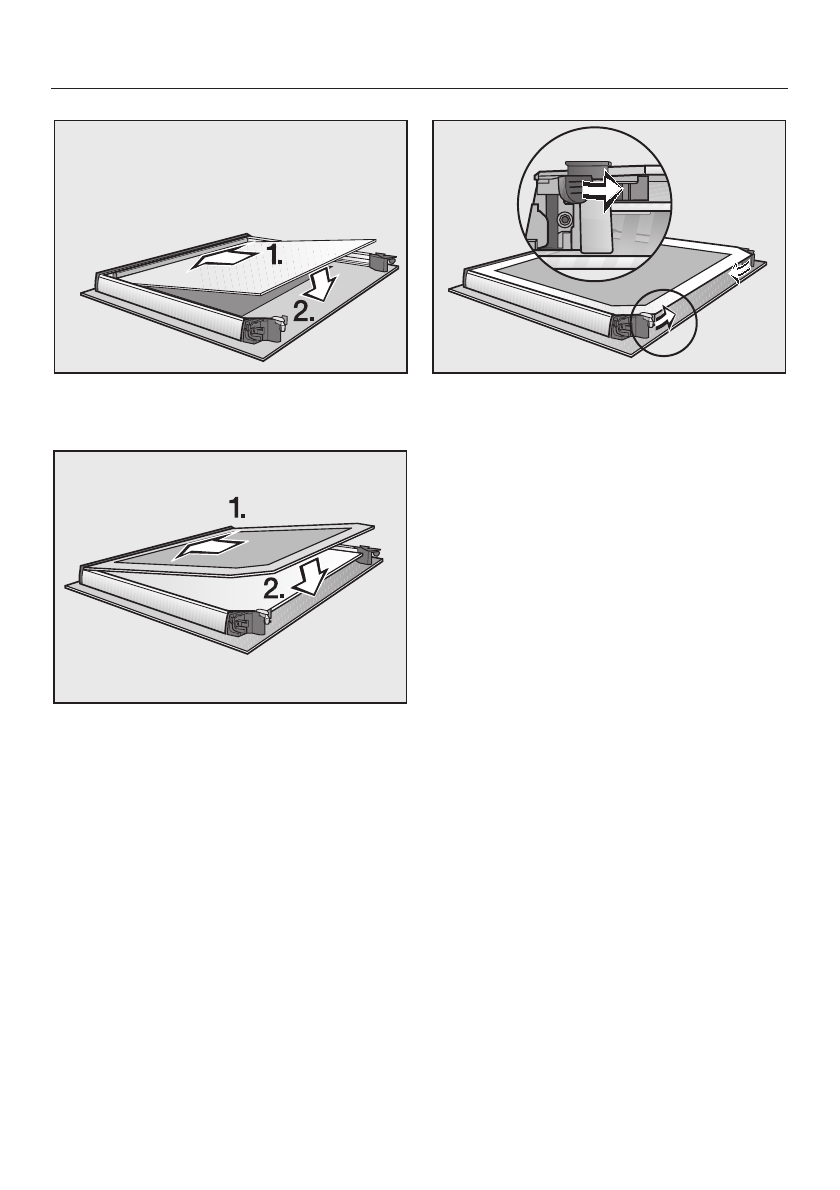 1.
2.

1.
2.