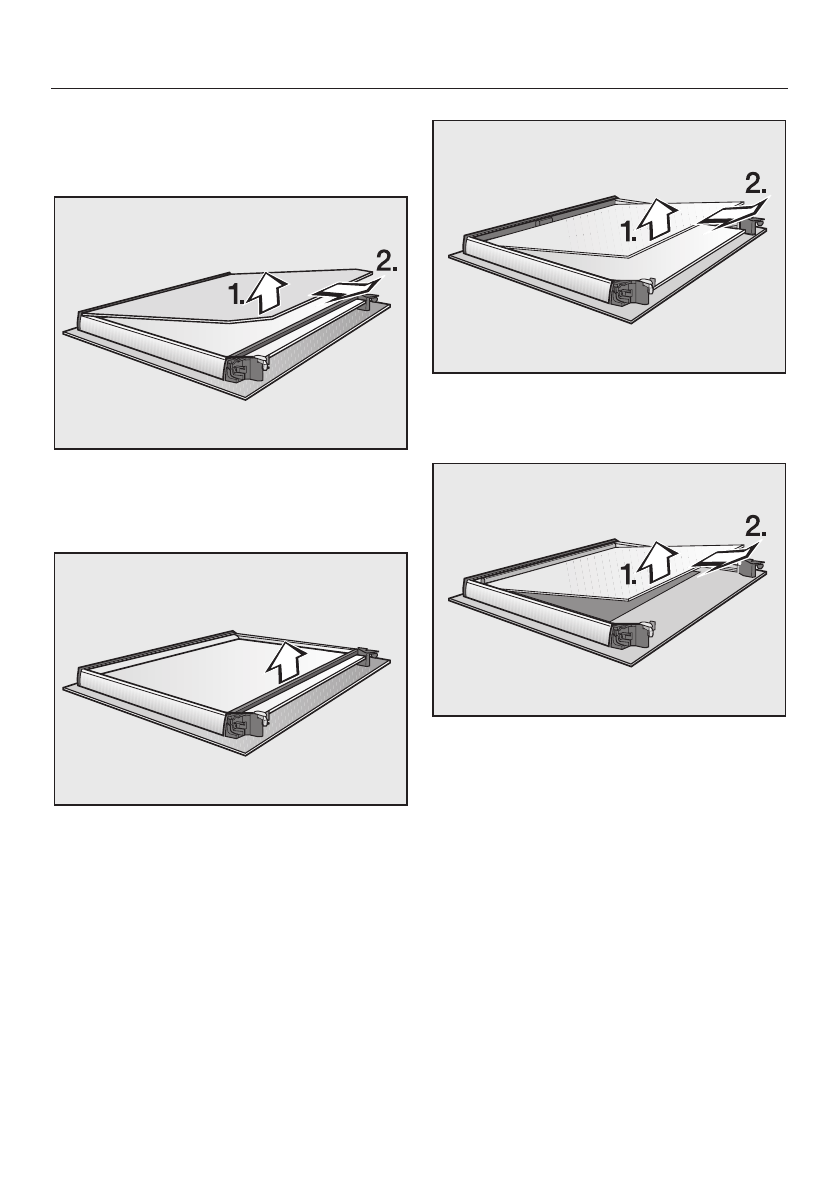 1.
2.

1.
2.

1.
2.