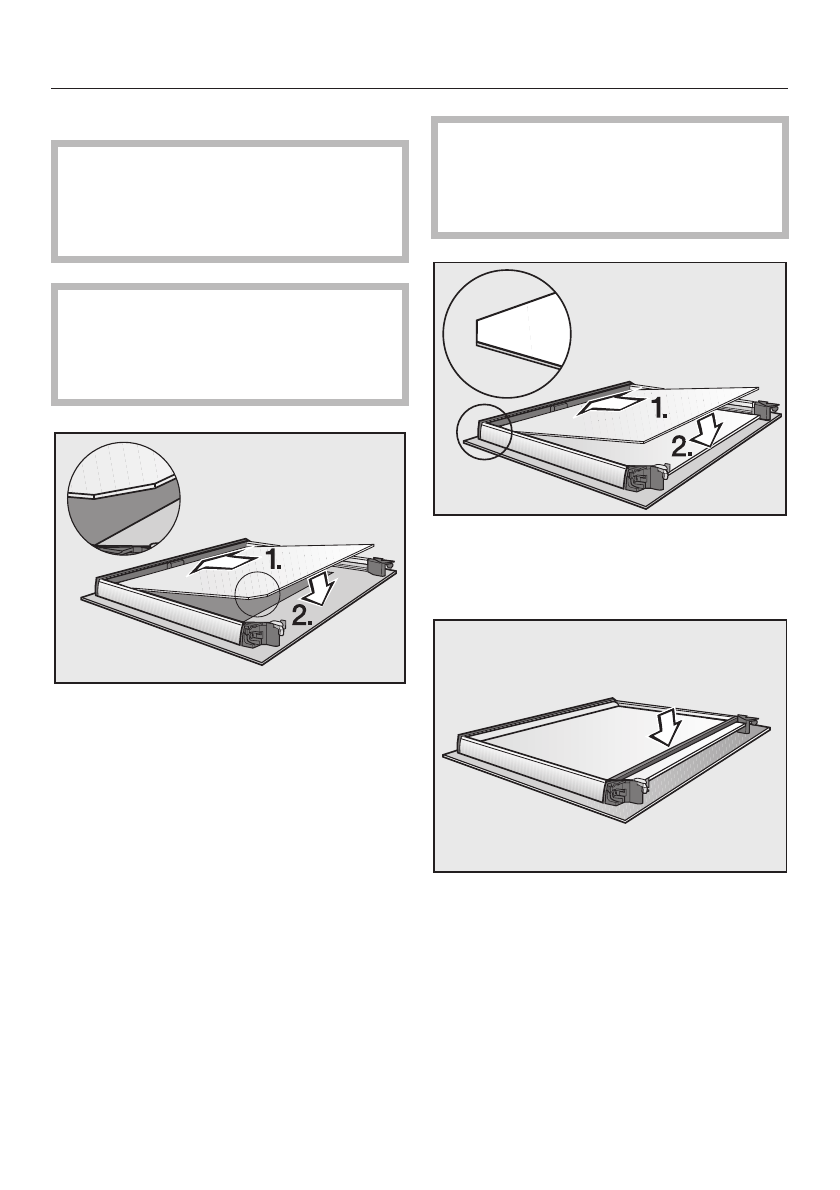 1.
2.

1.
2.