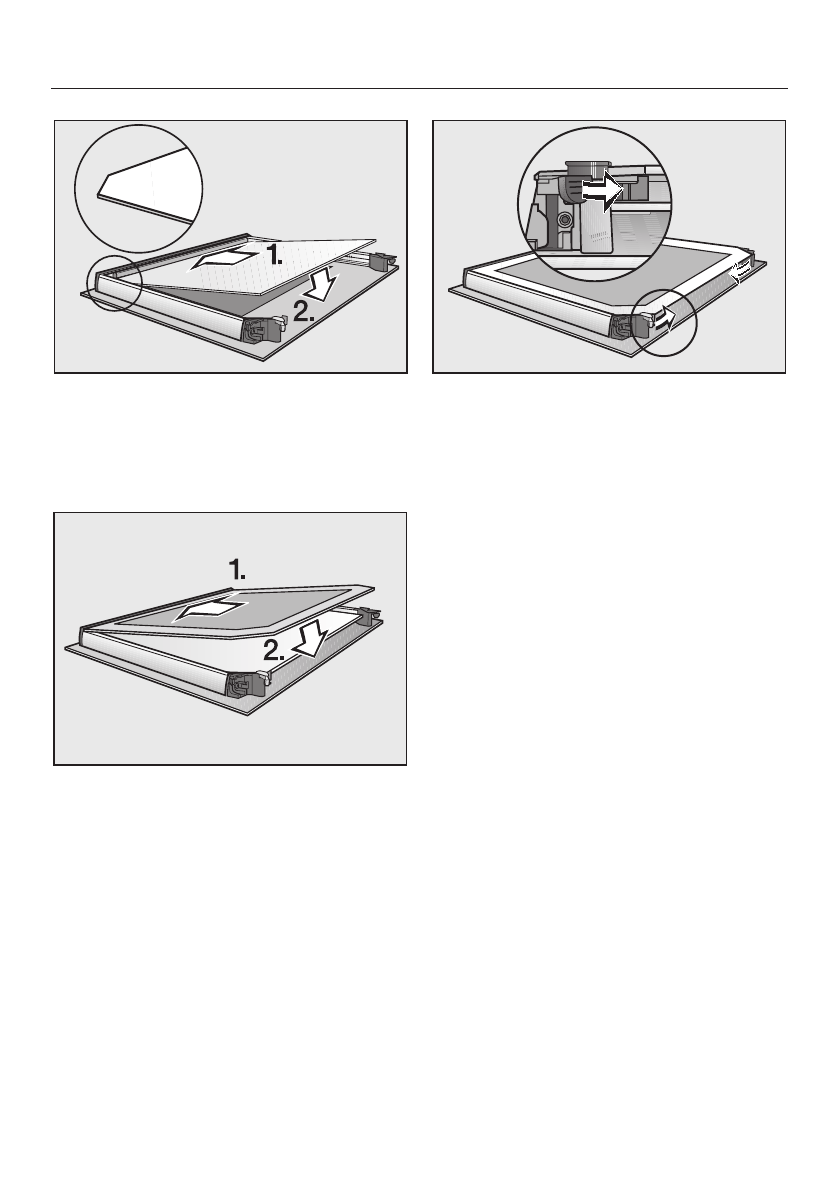 1.
2.

1.
2.