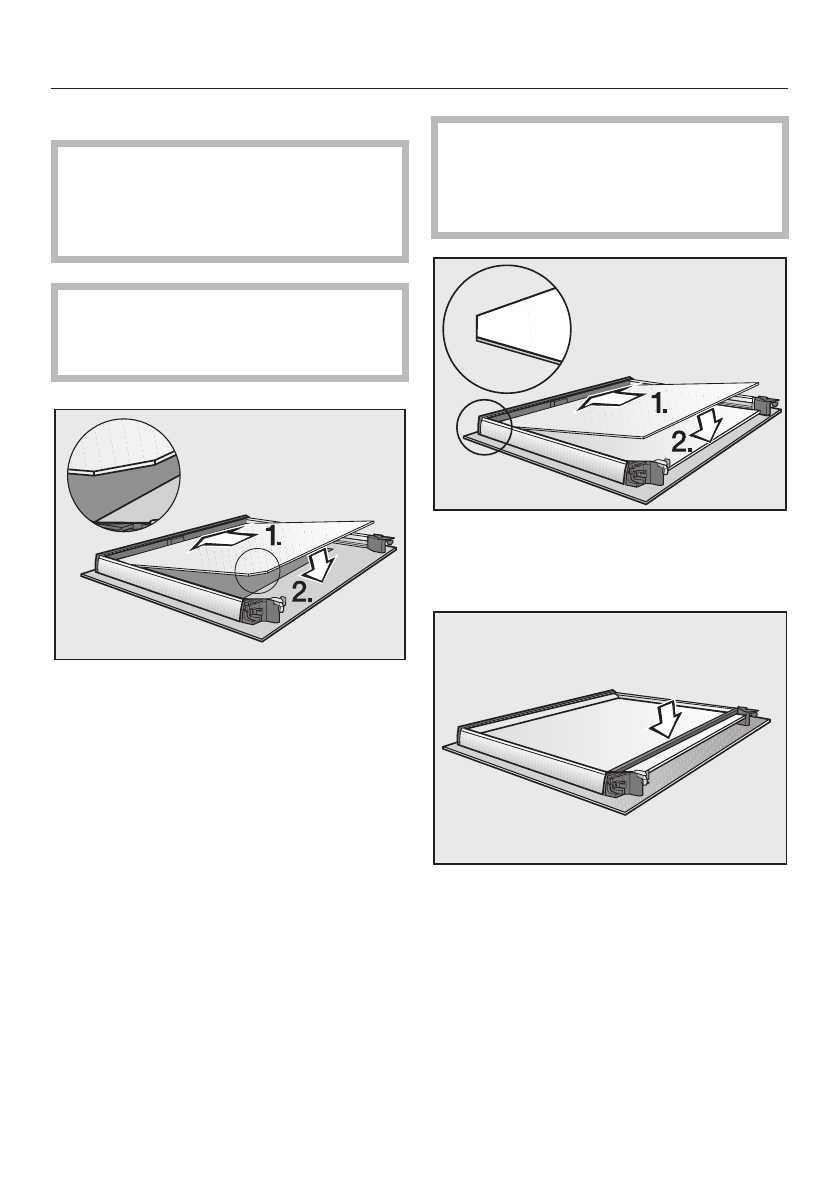 1.

2.

1.

2.