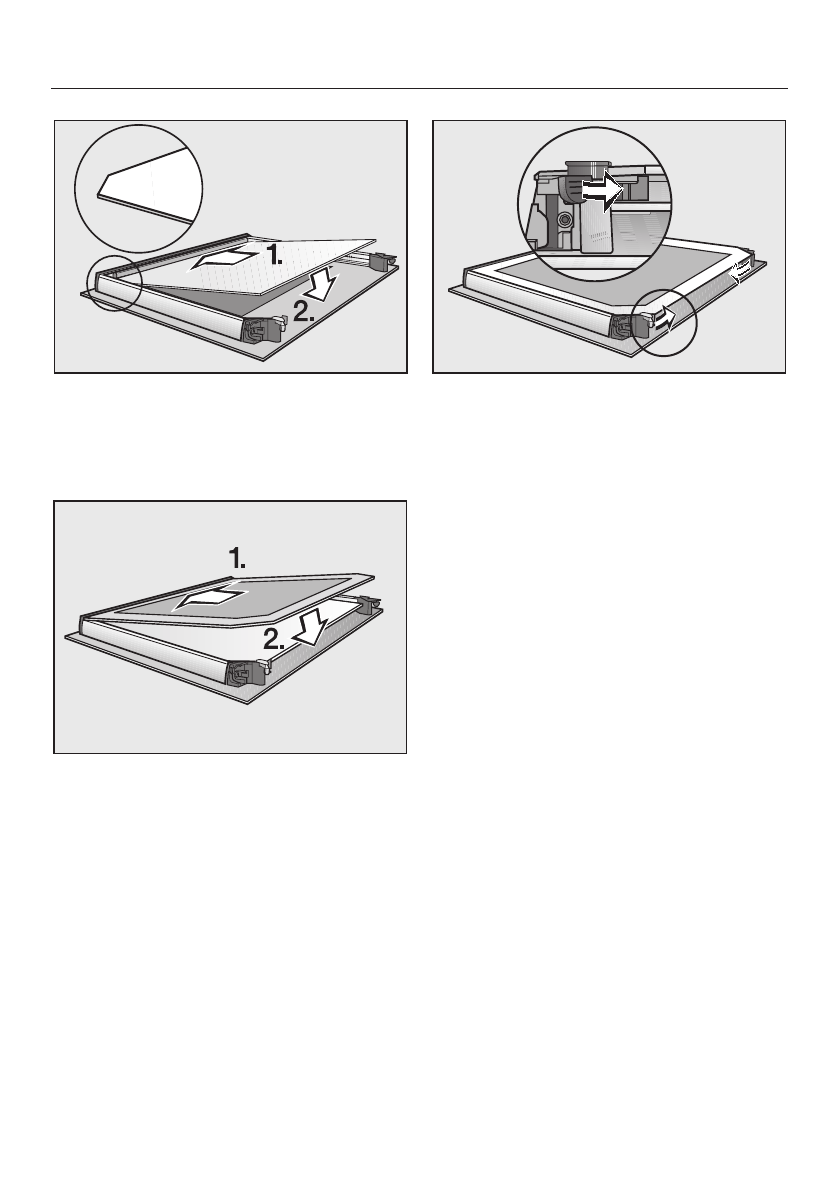 1.
2.

1.
2.