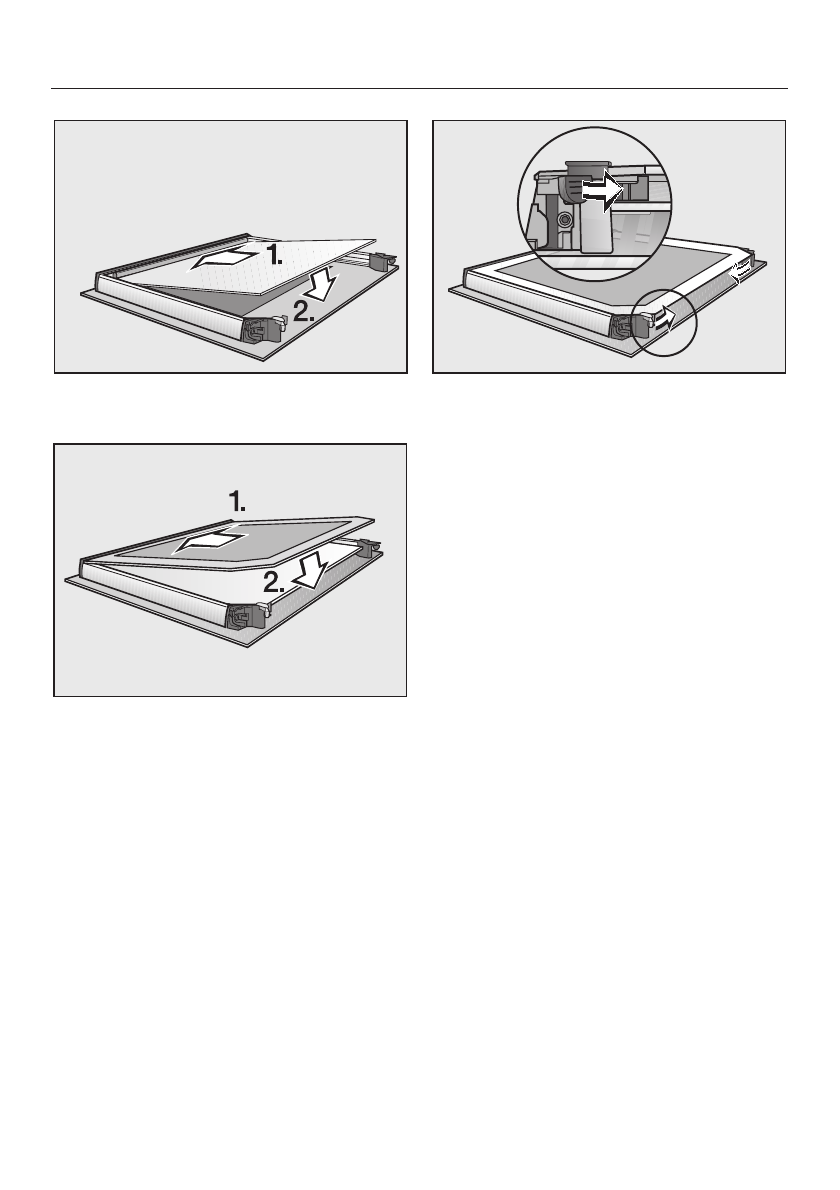 1.
2.

1.
2.