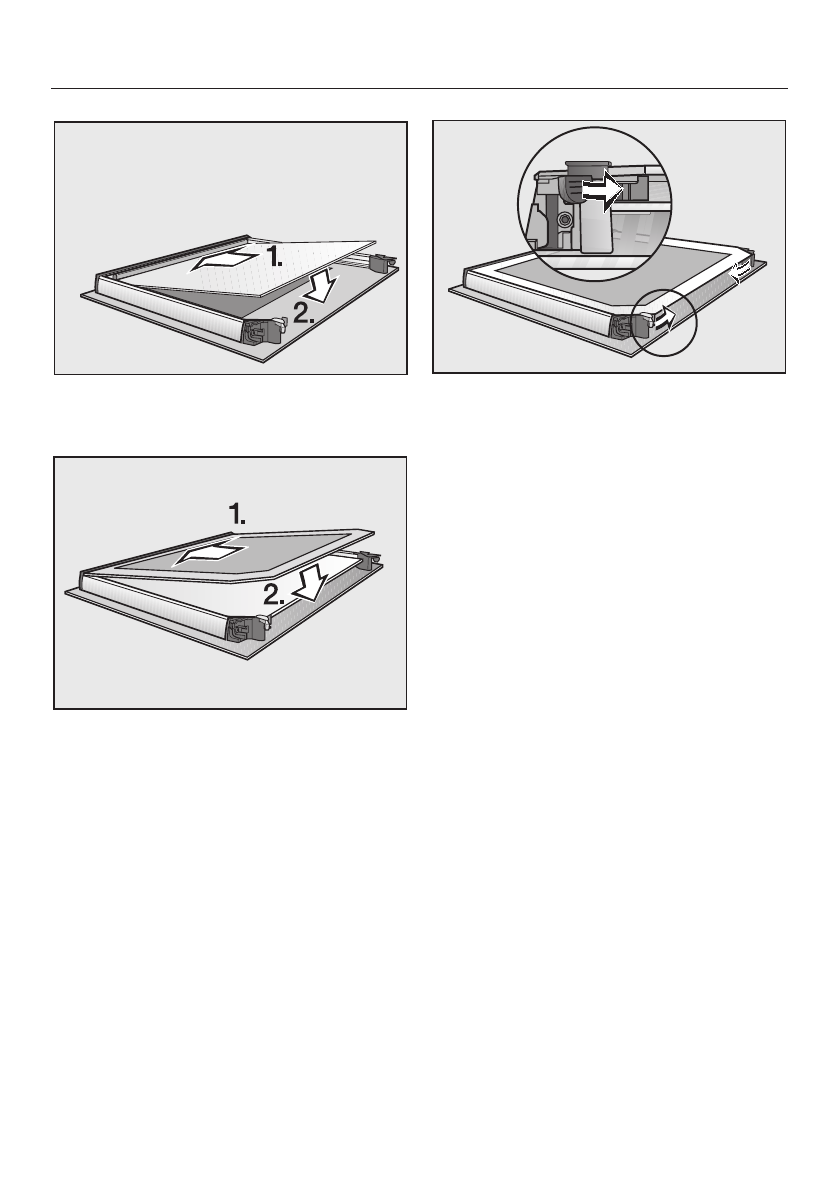 1.
2.

1.
2.