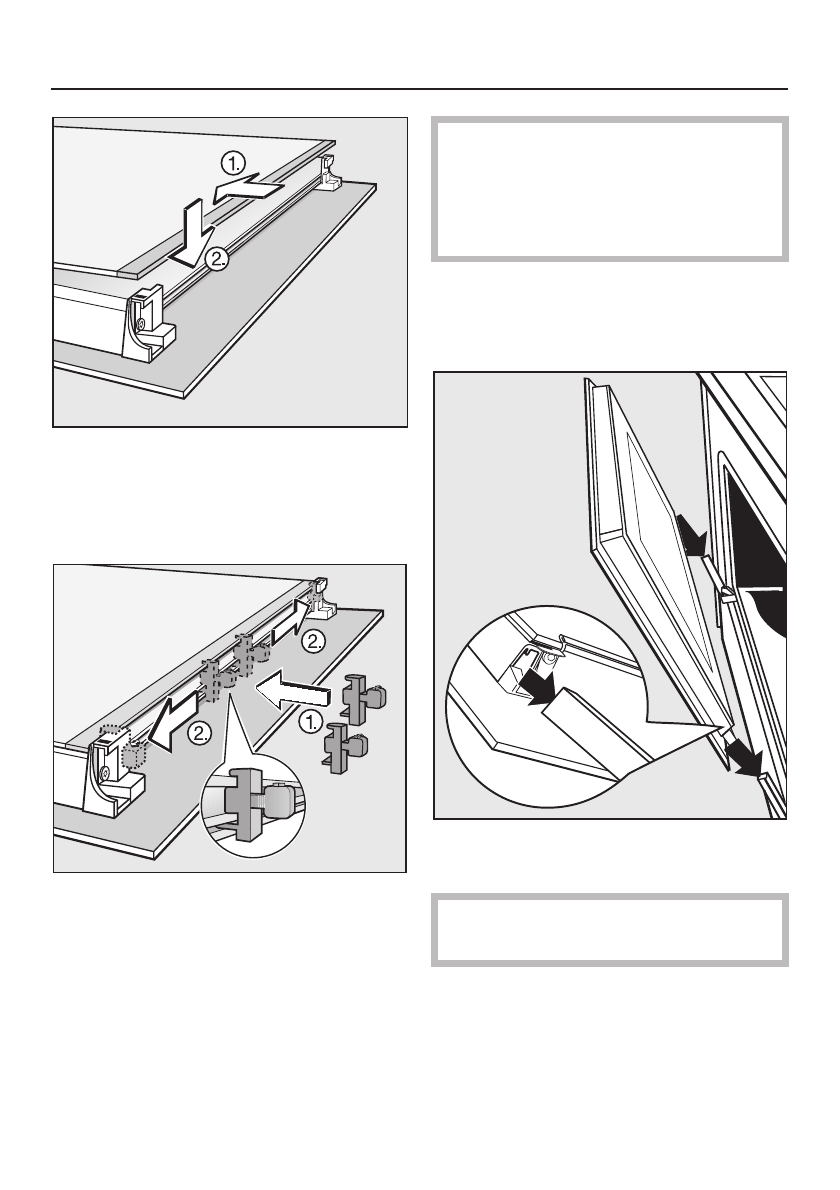 1.

2.

2.

2.

1.