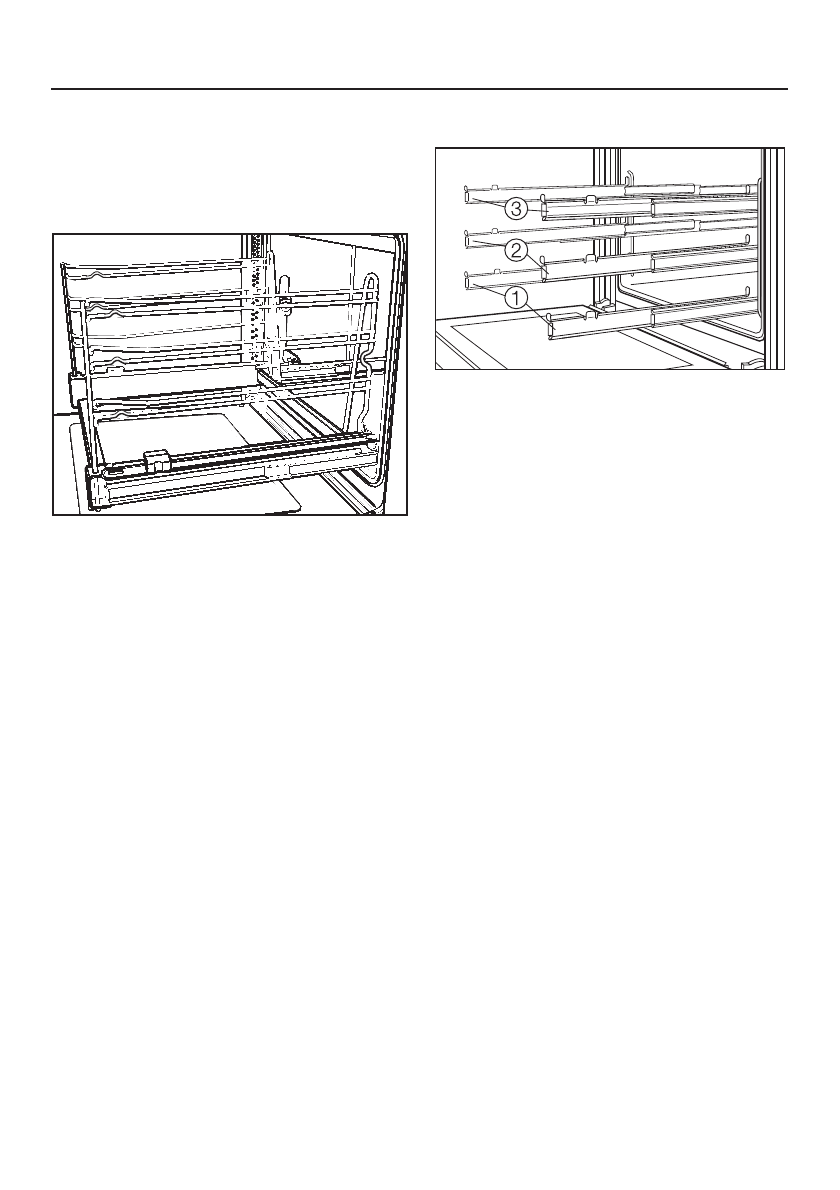 3

2

1