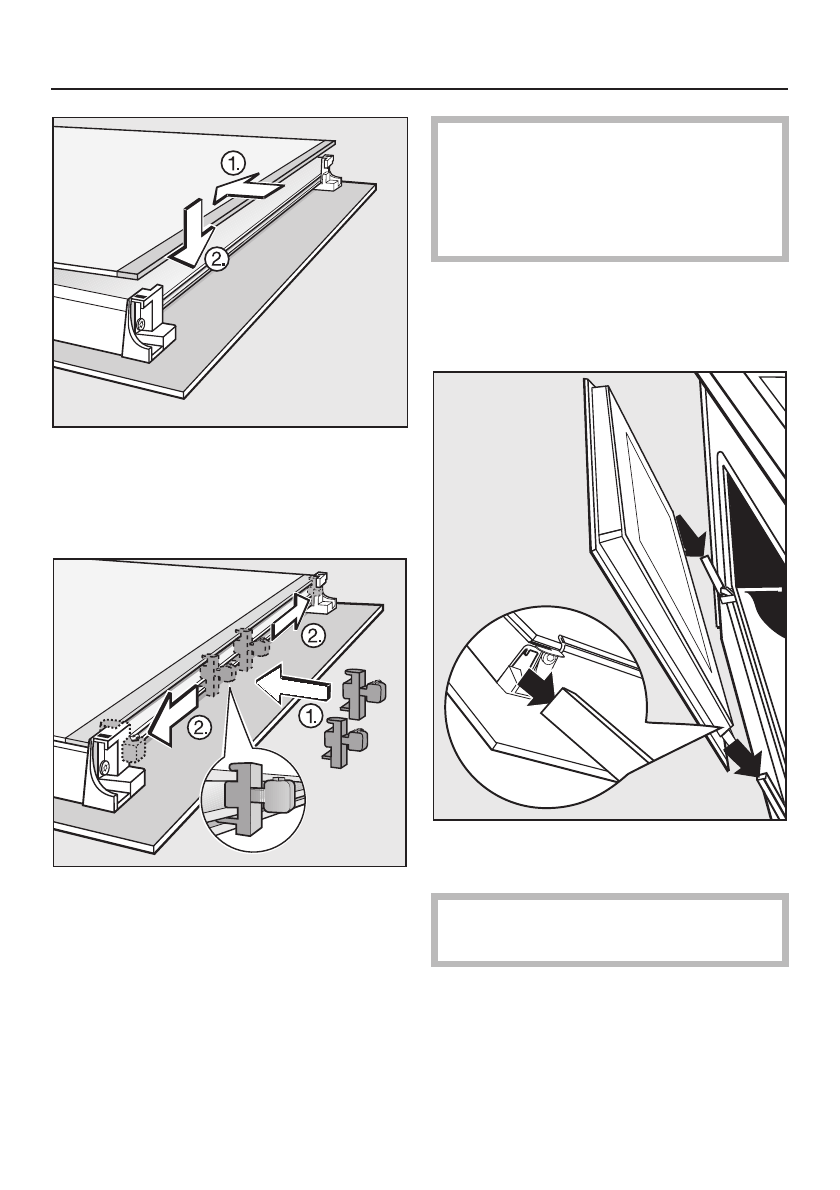 1.
2.

2.
2.
1.