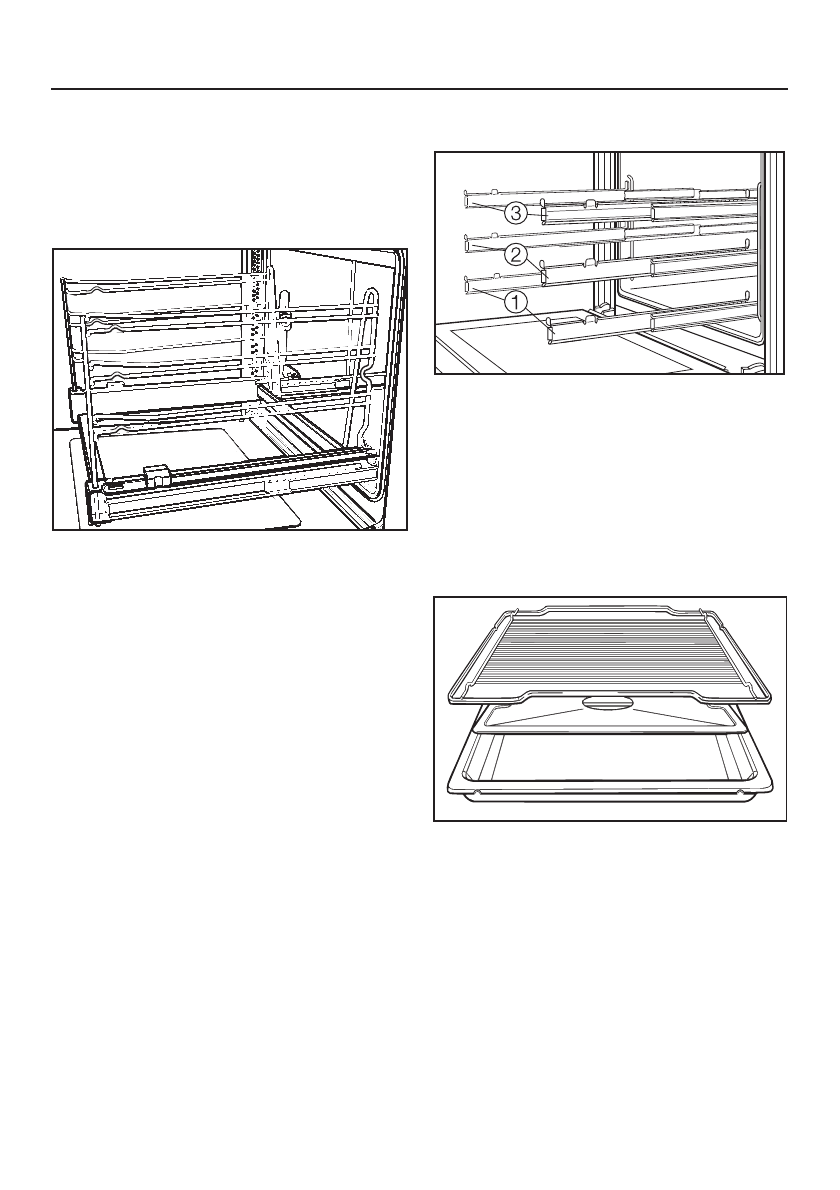 3
2
1