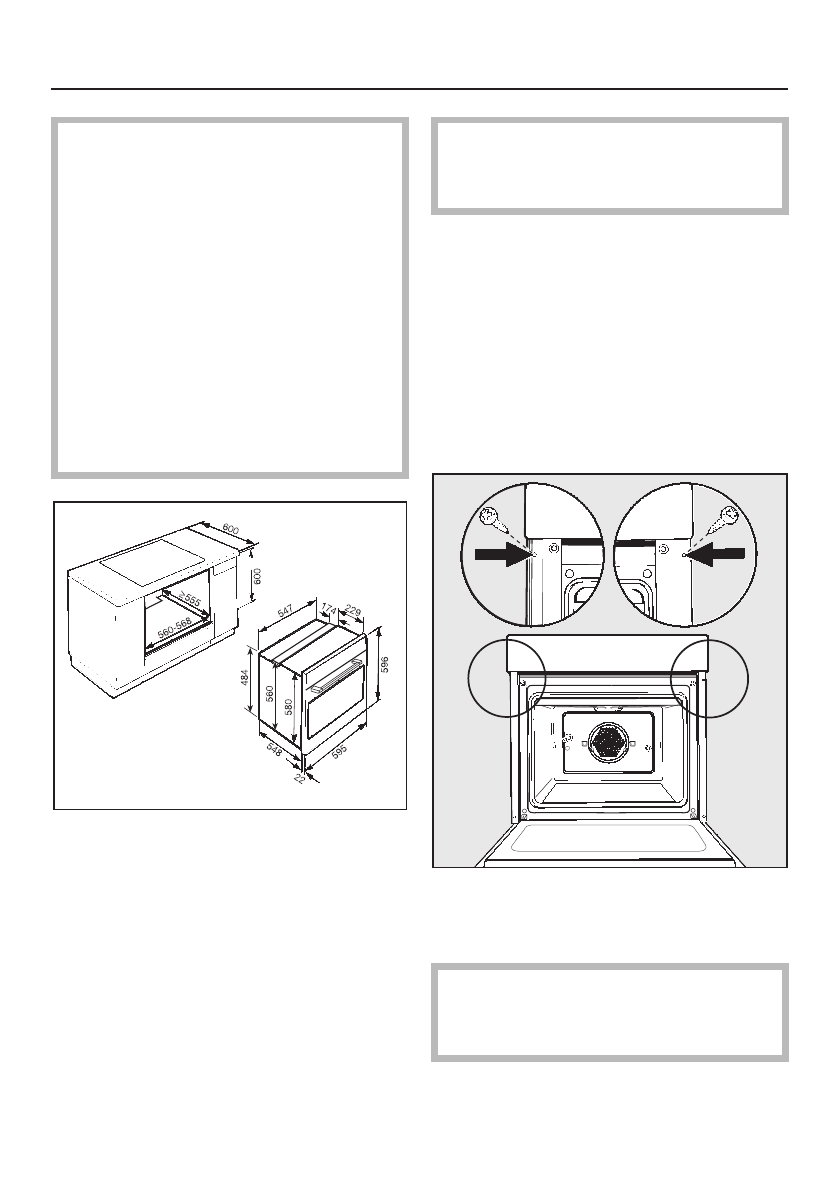 600

600

≥555

560-568

547

174

229

596

484

560

580

548

22

595