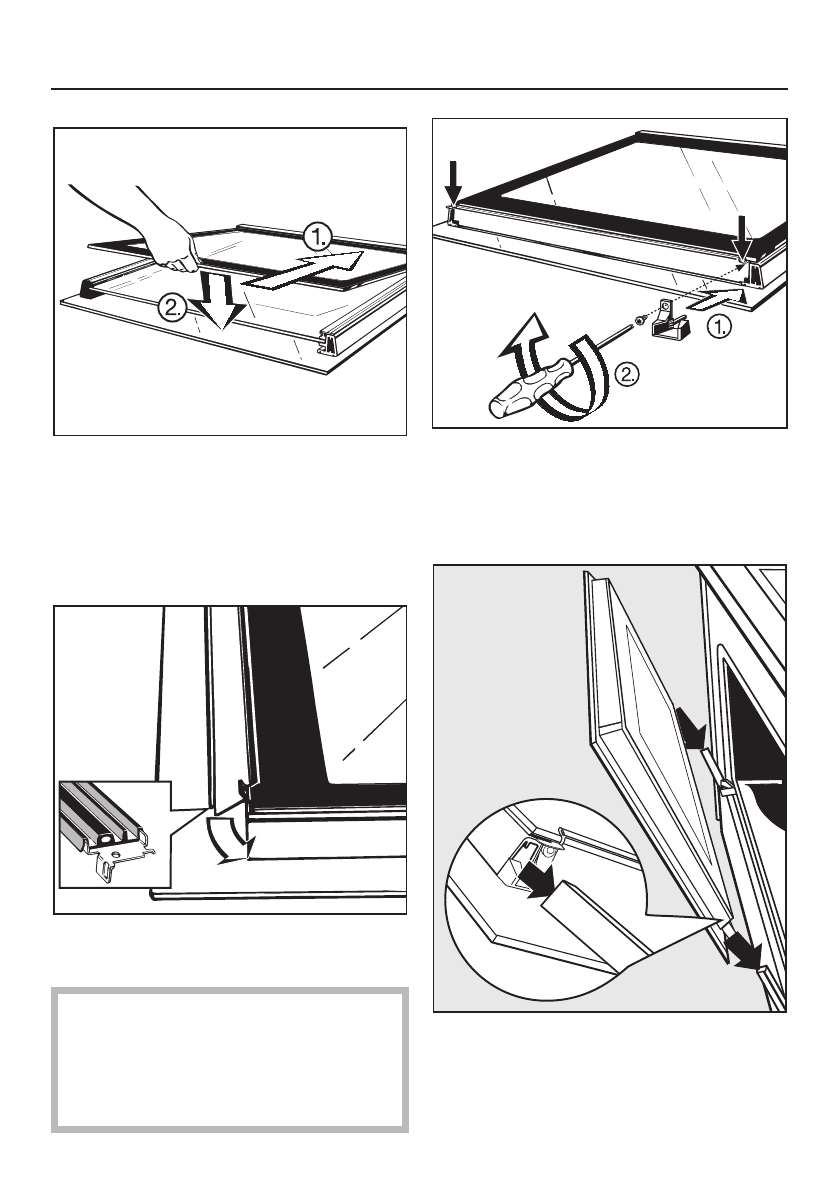 1.

2.

1.

2.