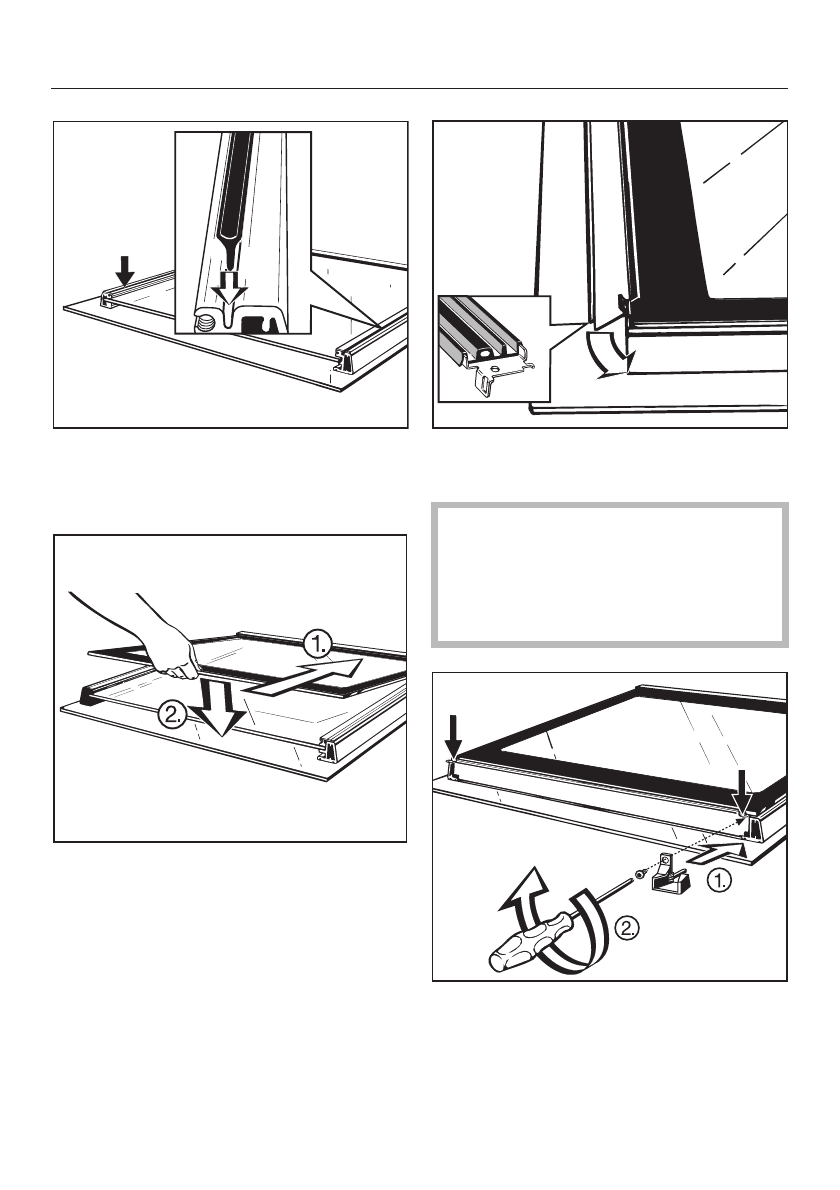 1.

2.

1.

2.