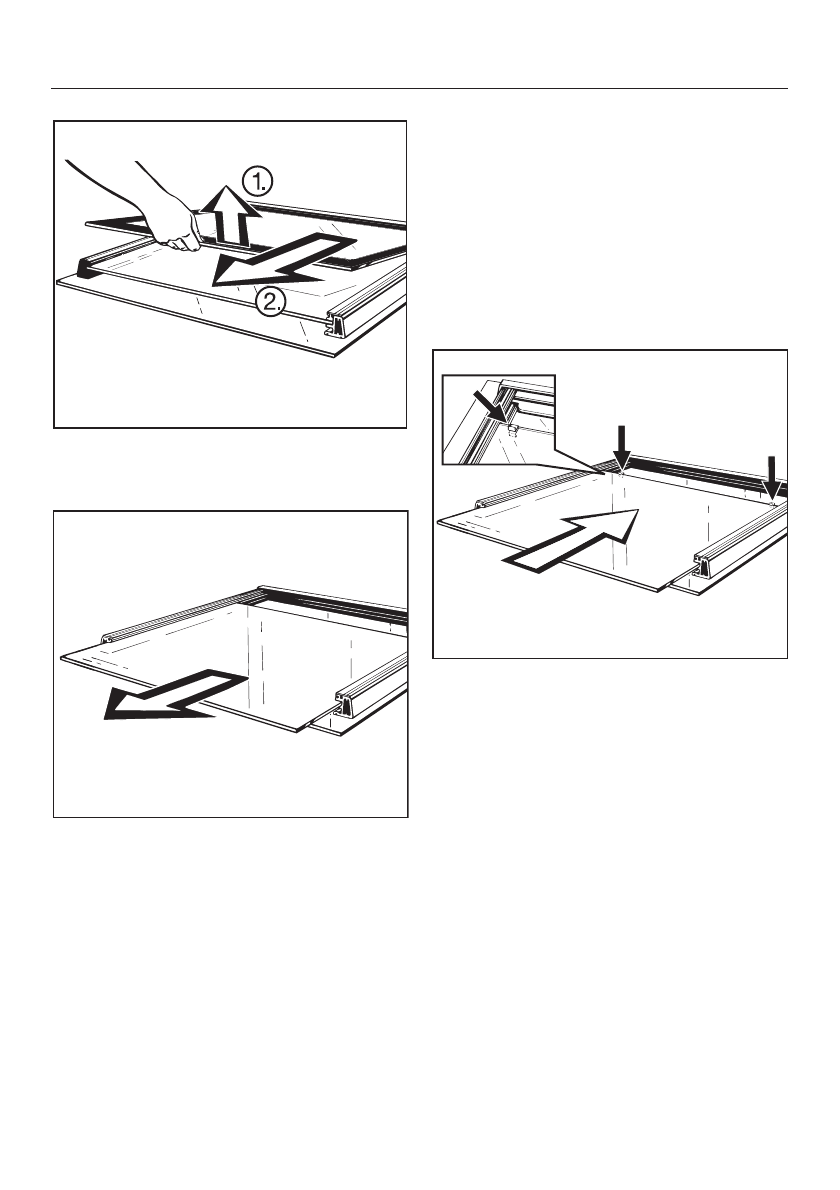 1.

2.