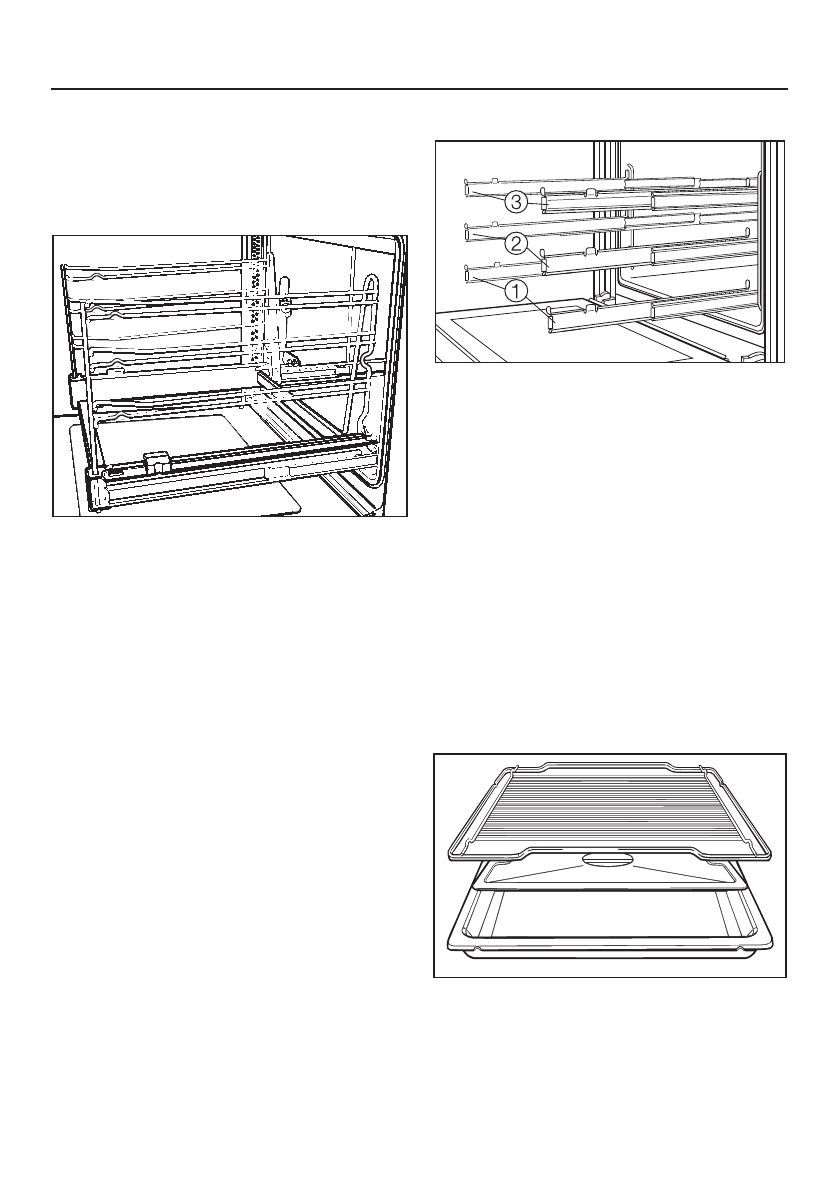 3
2
1