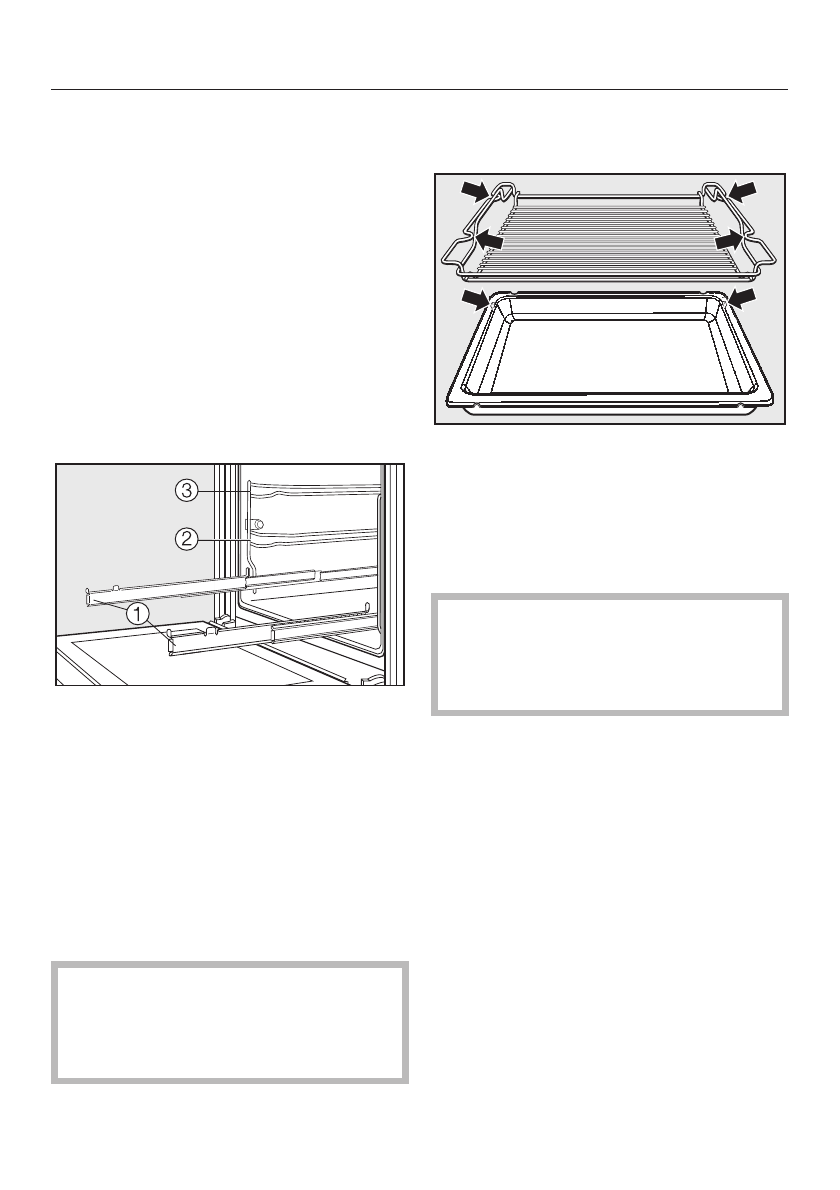 ③
②
①