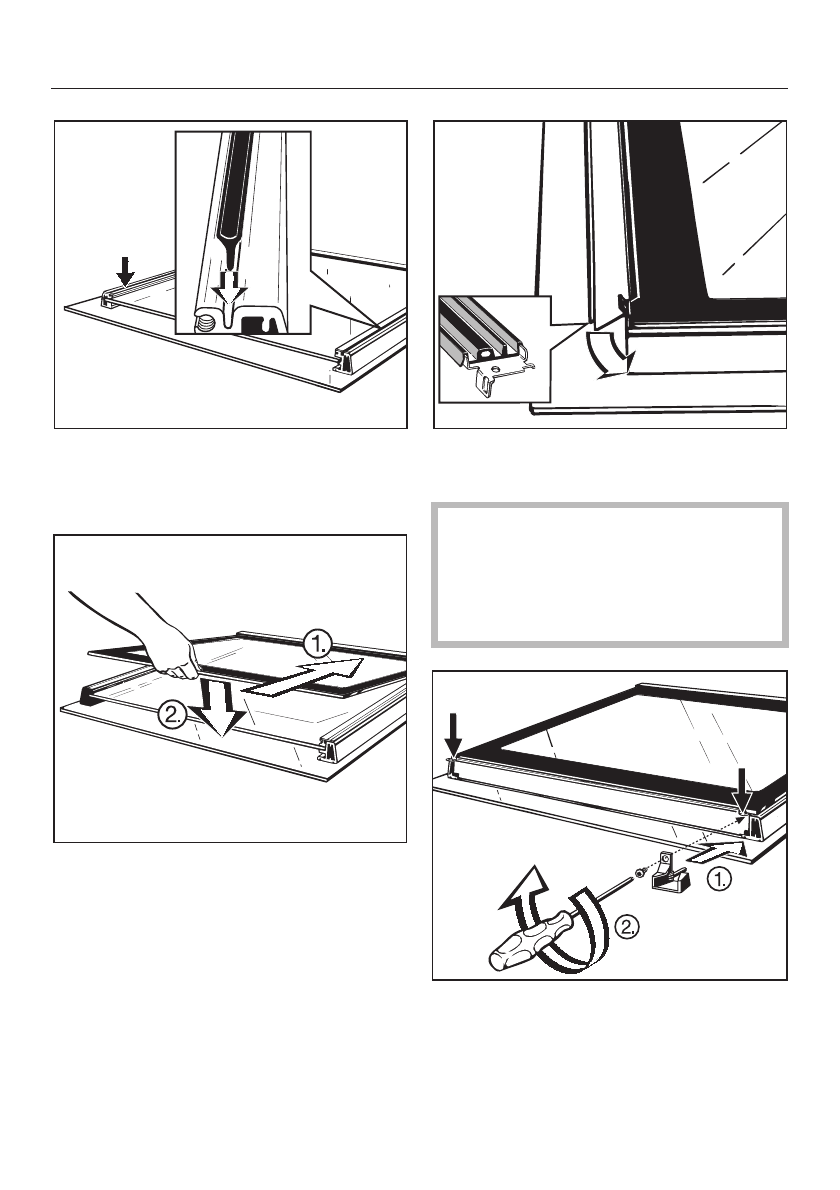 1.

2.

1.

2.