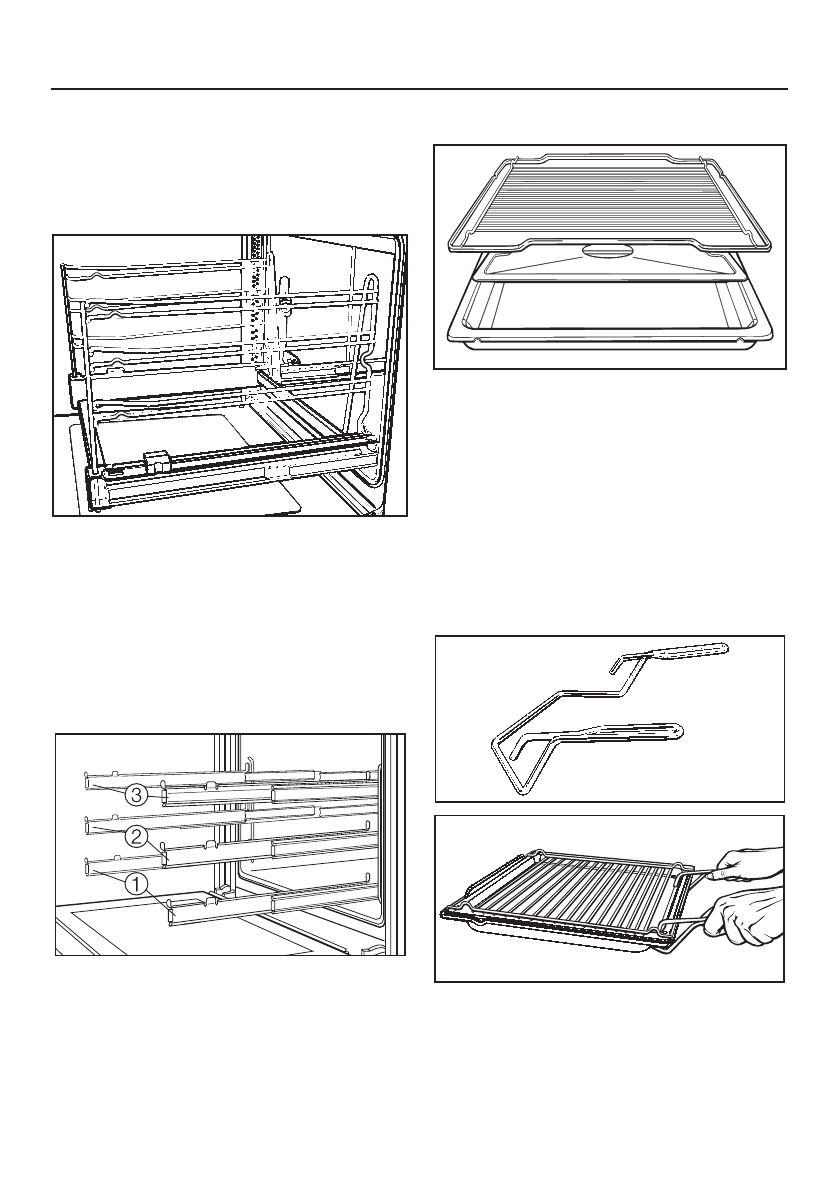 3

2

1