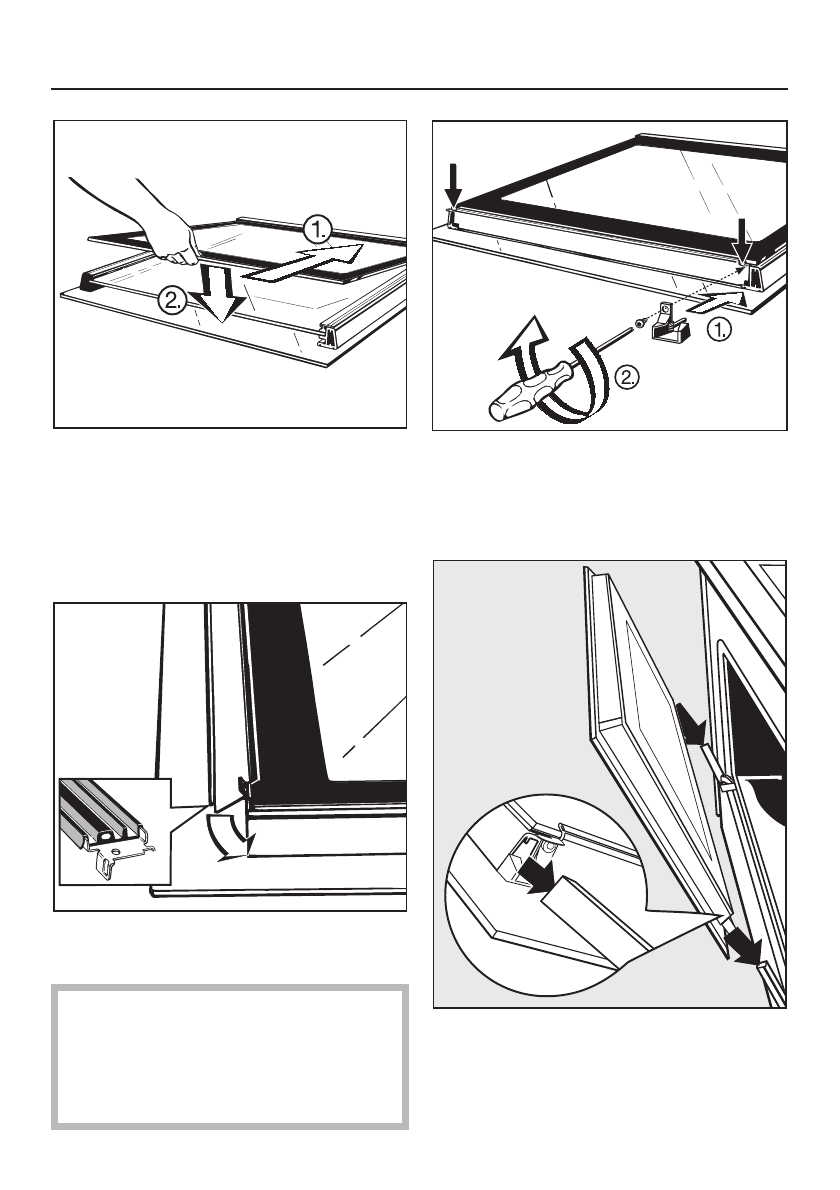 1.

2.

1.

2.