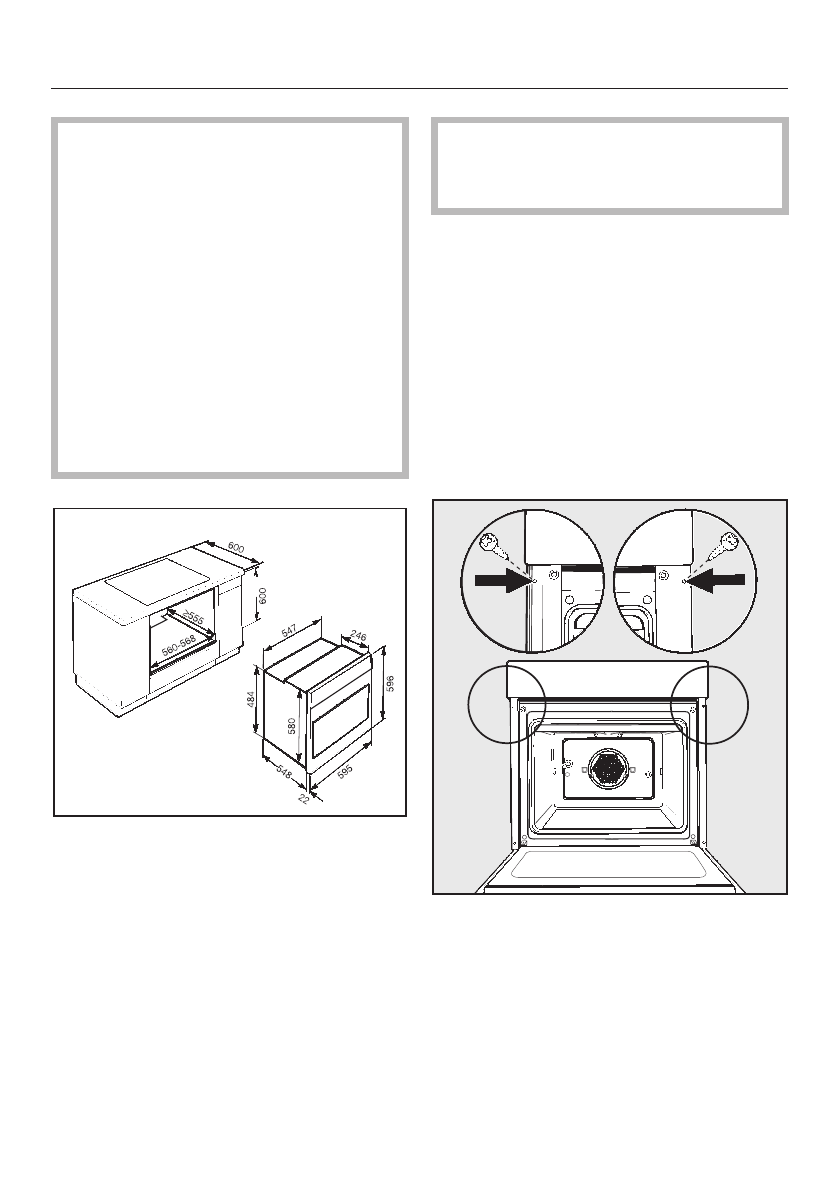 600

600

≥555

560-568

547

246

484

580

596

548

595

22