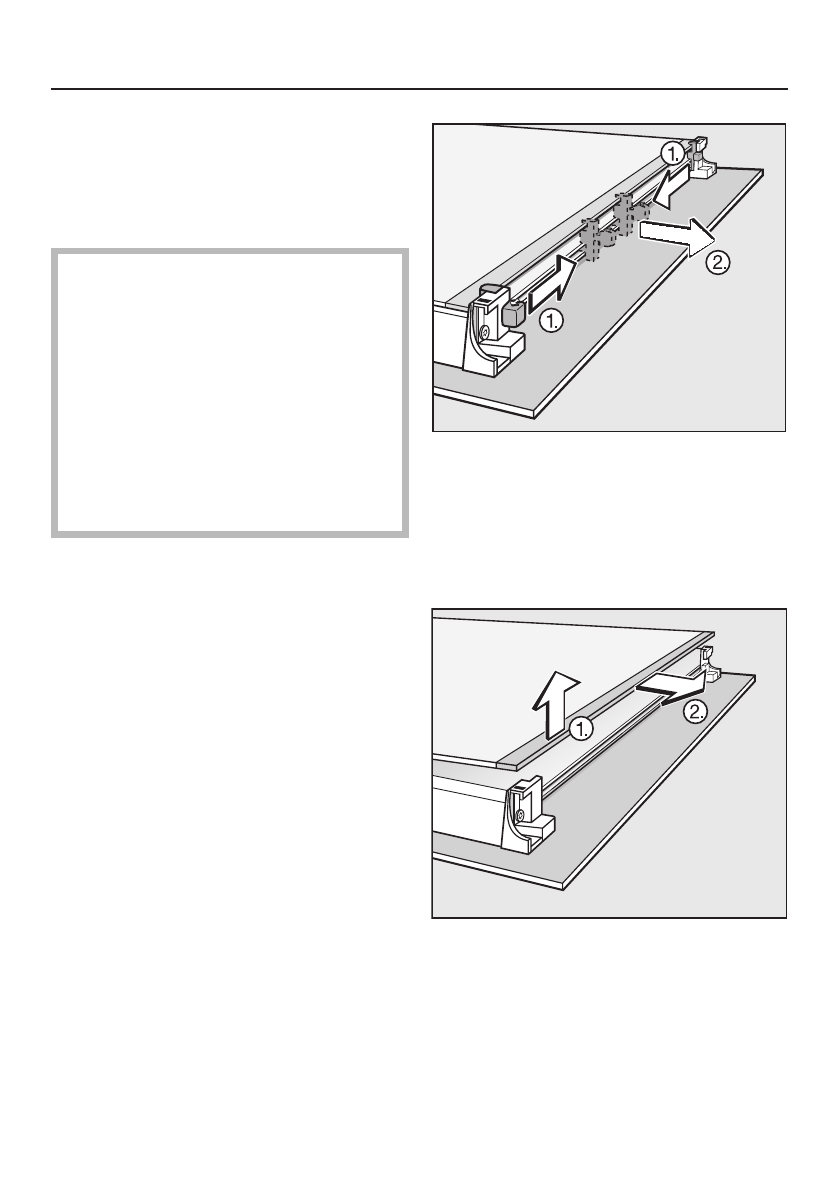 1.
2.
1.

1.
2.