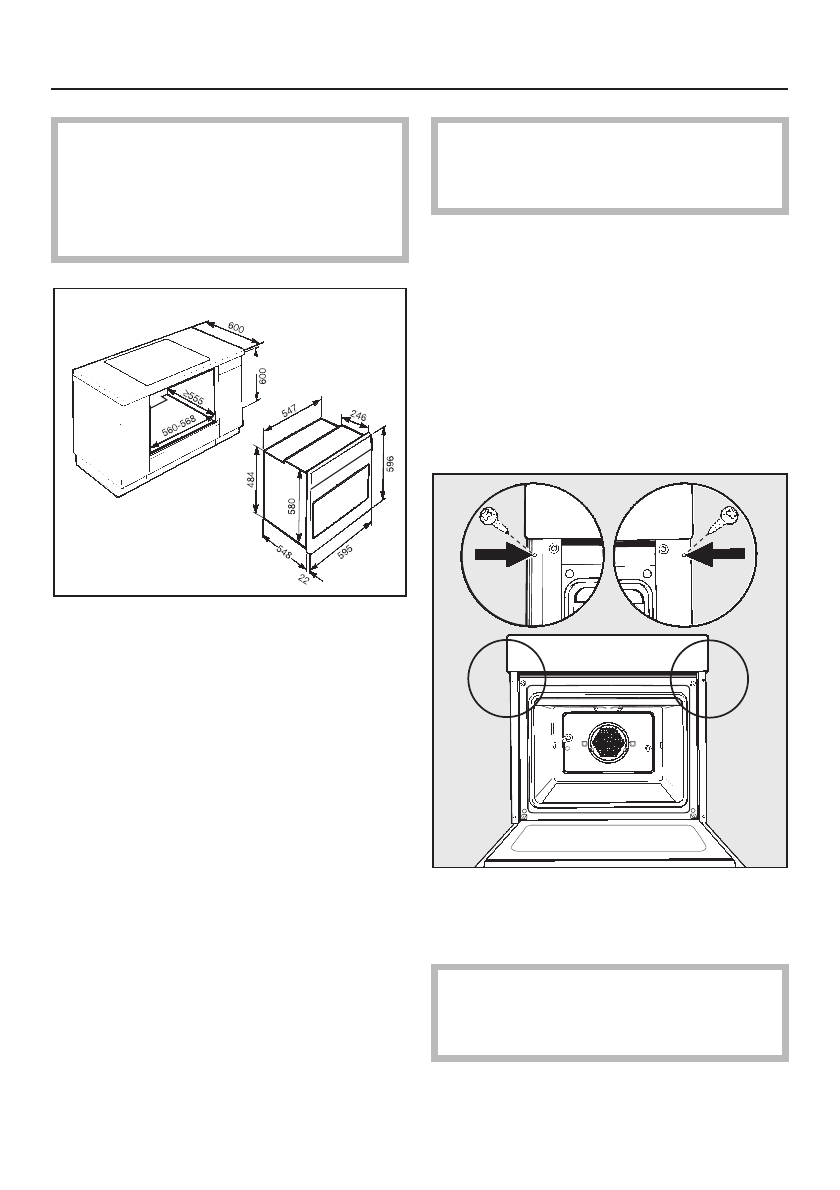 600
600
≥555
560-568
547
246
484
580
596
548
595
22