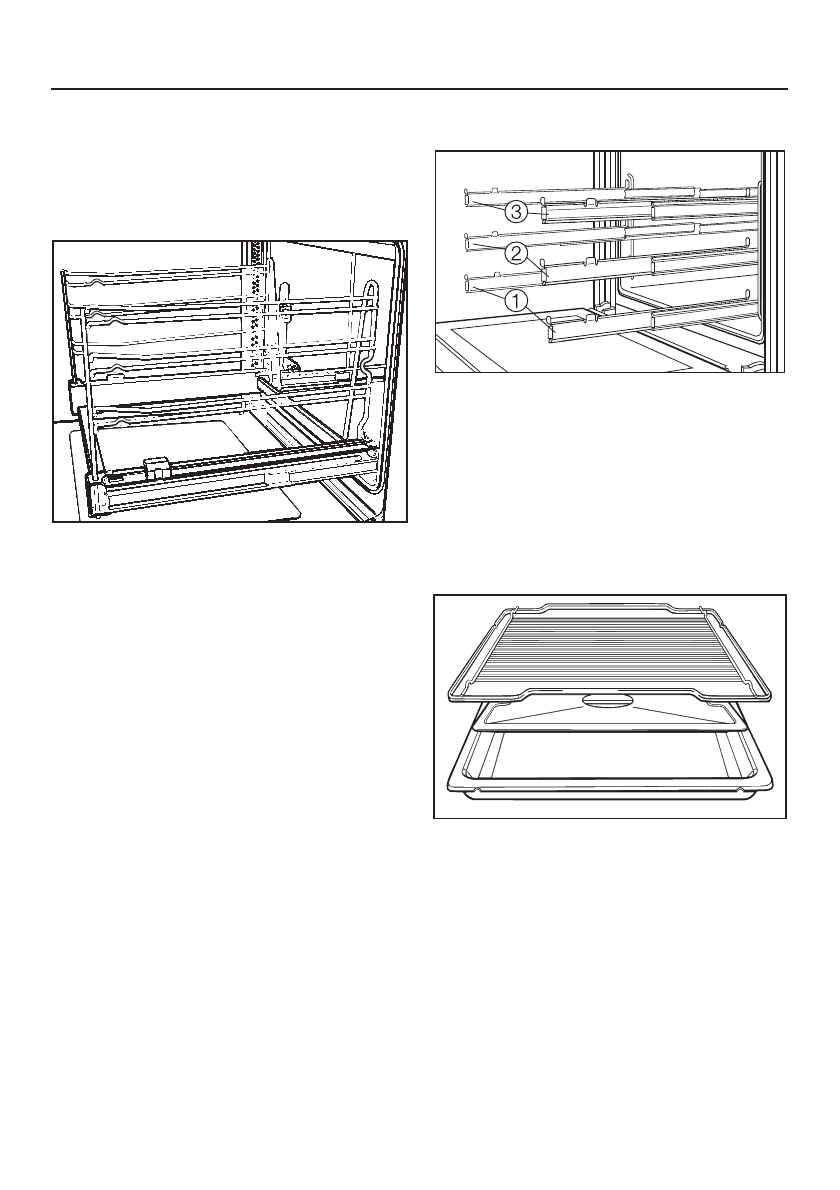 3
2
1