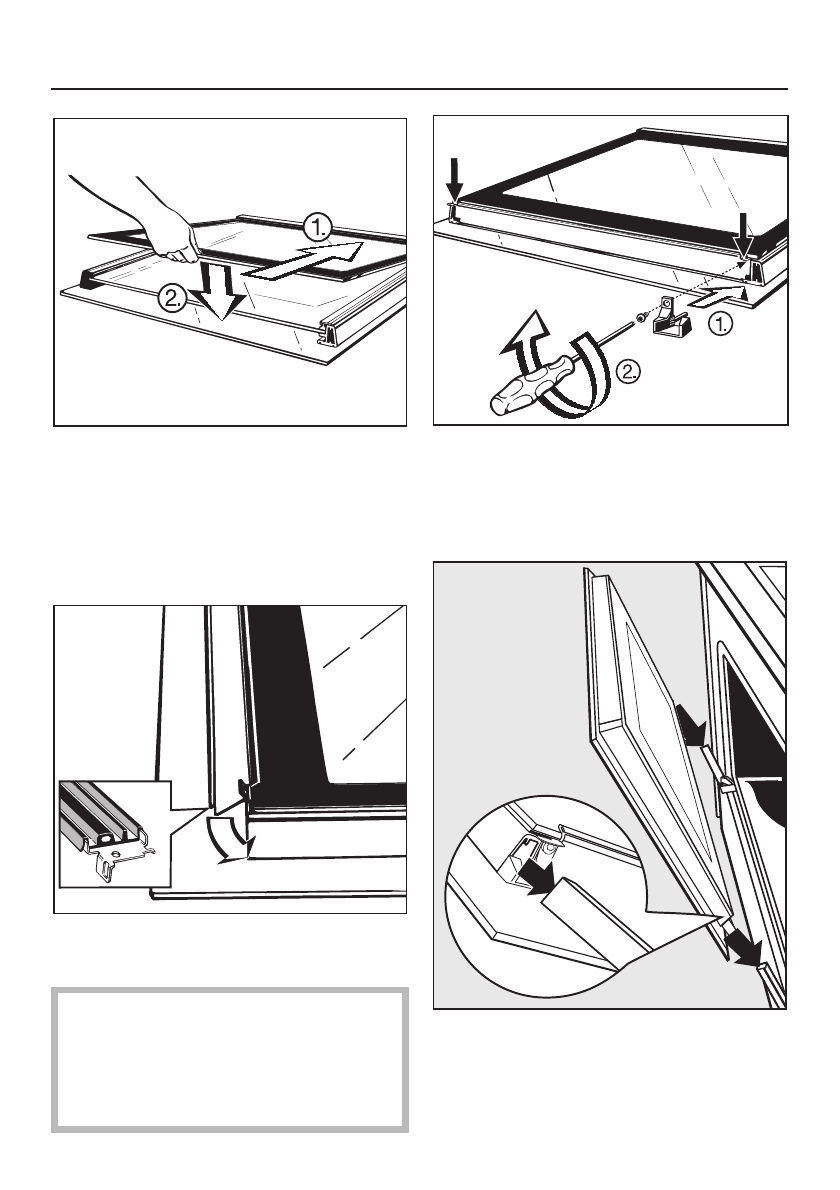 1.

2.

1.

2.