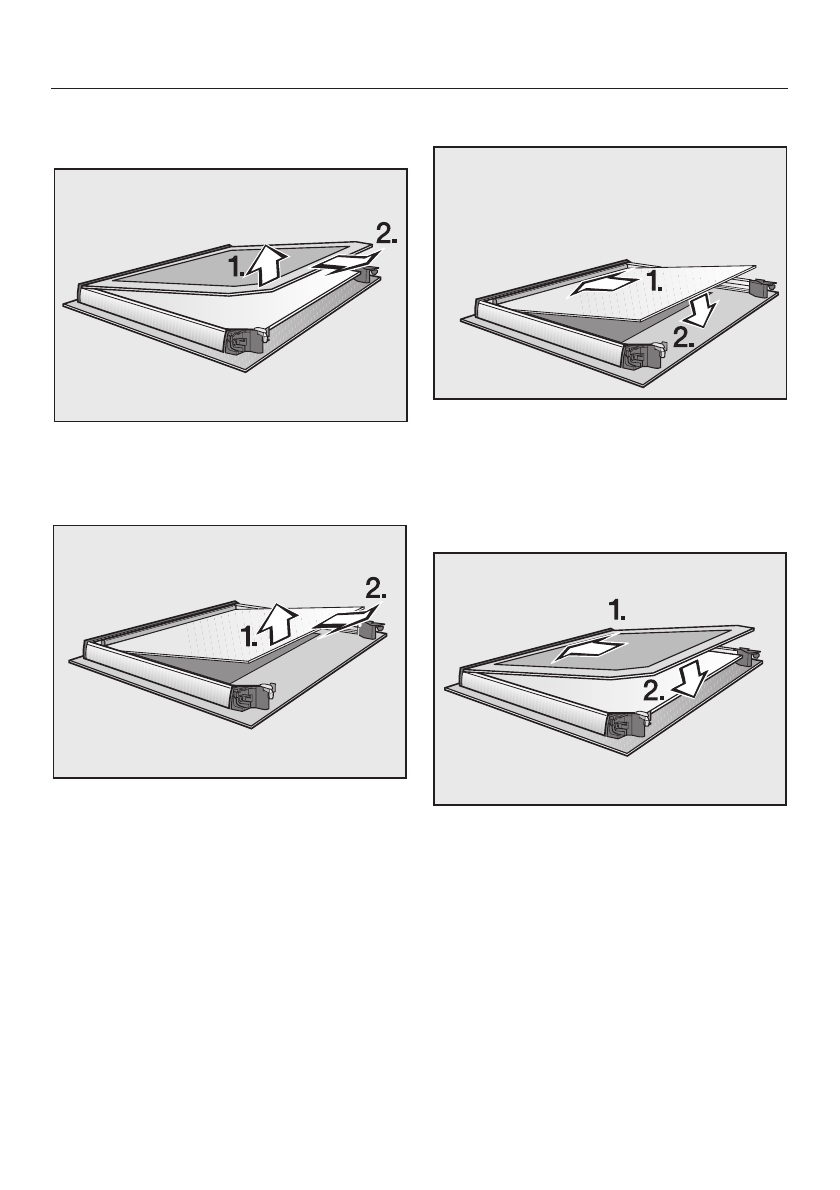 1.
2.

1.
2.

1.
2.

1.
2.