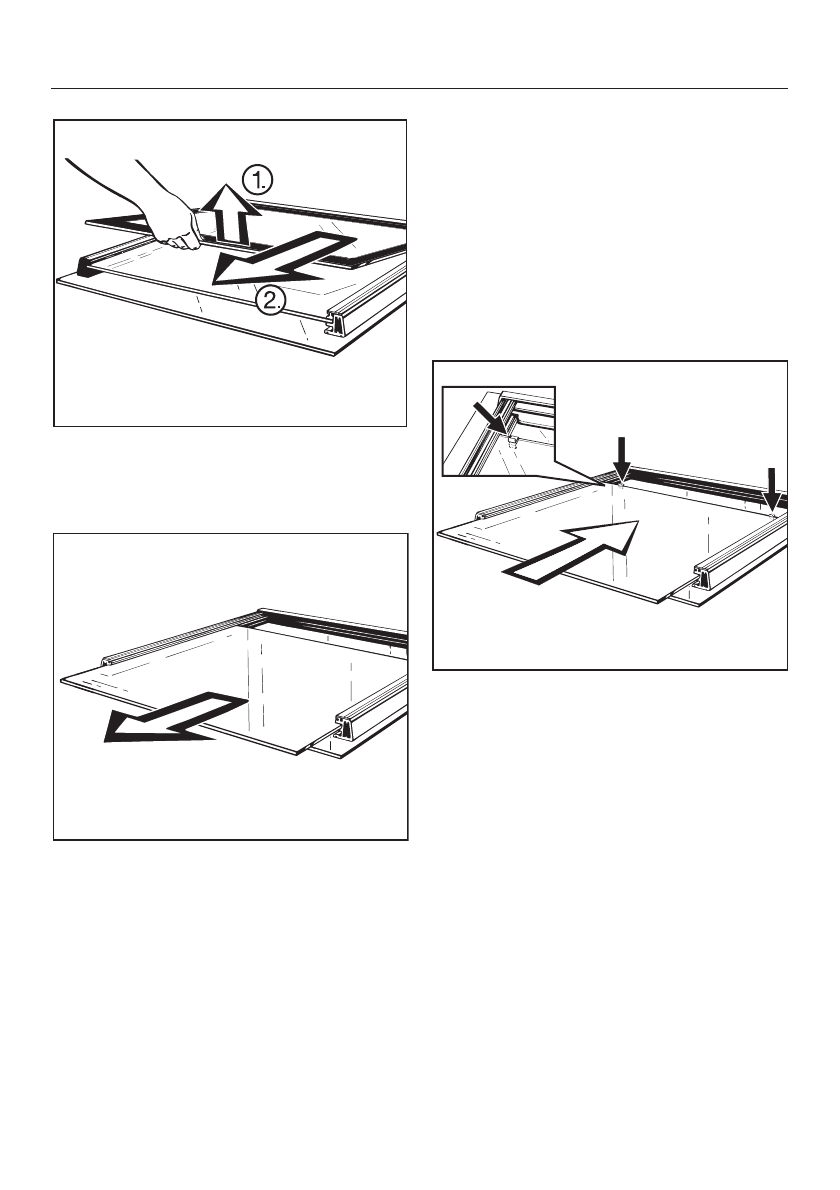 1.
2.