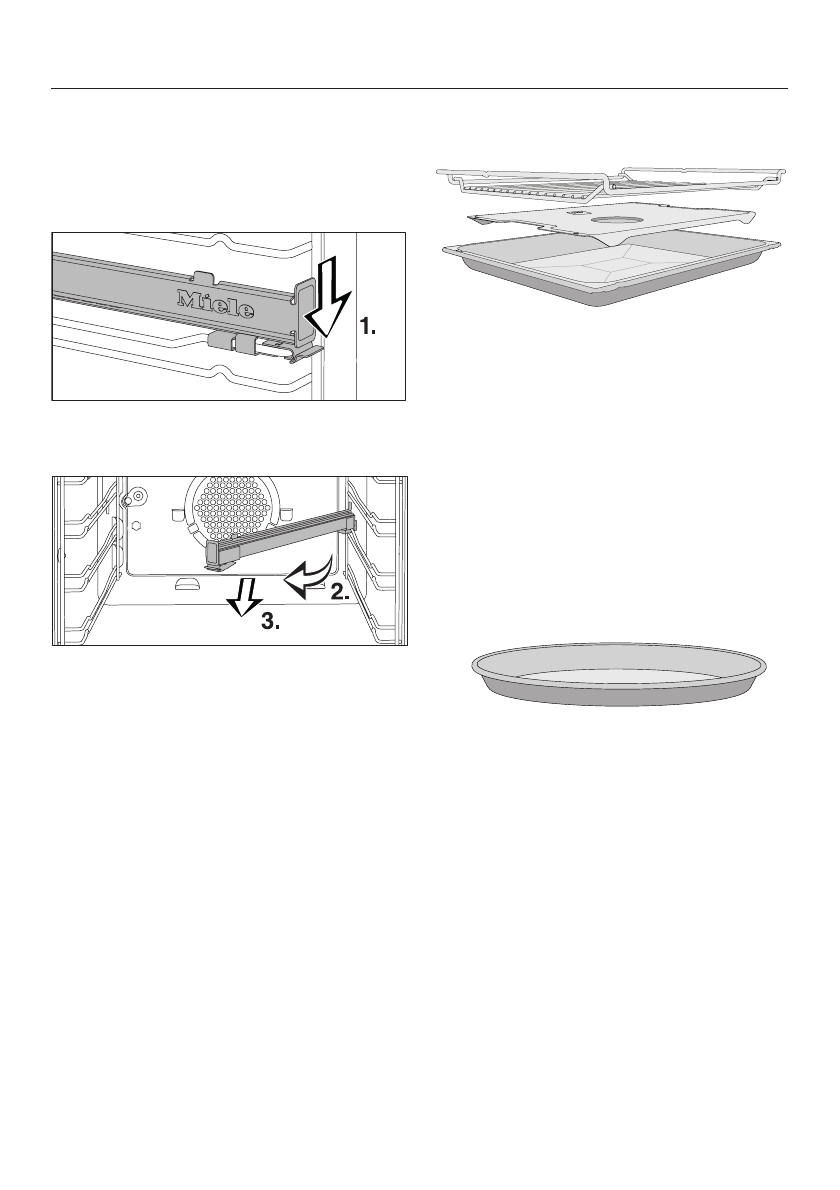 Miele

1.

2.

3.