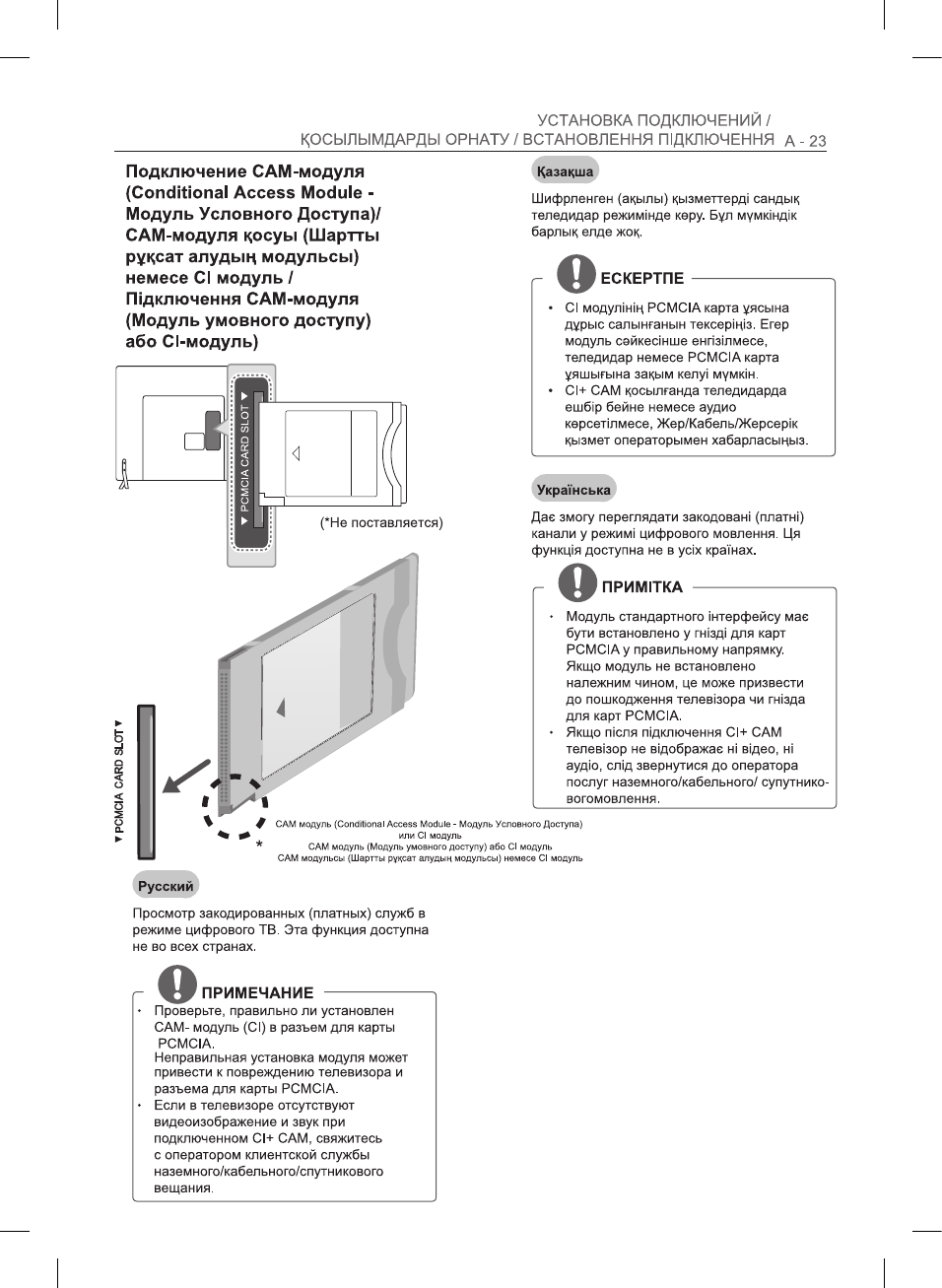 УСТАНОВКА ПОДКЛЮЧЕНИЙ / ҚОСЫЛЫМДАРДЫ ОРНАТУ / ВСТАНОВЛЕННЯ ПІДКЛЮЧЕННЯ A - 23

Подключение CAM-модуля (Conditional Access Module - Модуль Условного Доступа)/ CAM-модуля қосуы (Шартты рұқсат алудың модульсы) немесе CI модуль / Підключення CAM-модуля (Модуль умовного доступу) або CI-модуль)

▼ PCMCIA CARD SLOT ▼

(*Не поставляется)

▼ PCMCIA CARD SLOT ▼

*

CAM модуль (Conditional Access Module - Модуль Условного Доступа) или CI модуль
CAM модуль (Модуль умовного доступу) або CI модуль
CAM модульсы (Шартты рұқсат алудың модульсы) немесе CI модуль

Русский

Просмотр закодированных (платных) служб в режиме цифрового ТВ. Эта функция доступна не во всех странах.

ПРИМЕЧАНИЕ

• Проверьте, правильно ли установлен CAM- модуль (CI) в разъем для карты PCMCIA.
Неправильная установка модуля может привести к повреждению телевизора и разъема для карты PCMCIA.
• Если в телевизоре отсутствуют видеоизображение и звук при подключенном CI+ CAM, свяжитесь с оператором клиентской службы наземного/кабельного/спутникового вещания.

Қазақша

Шифрленген (ақылы) қызметтерді сандық теледидар режимінде көру. Бұл мүмкіндік барлық елде жоқ.

ЕСКЕРТПЕ

• CI модулінің PCMCIA карта ұясына дұрыс салынғанын тексеріңіз. Егер модуль сәйкесінше енгізілмесе, теледидар немесе PCMCIA карта ұяшығына зақым келуі мүмкін.
• CI+ CAM қосылғанда теледидарда ешбір бейне немесе аудио көрсетілмесе, Жер/Кабель/Жерсерік қызмет операторымен хабарласыңыз.

Українська

Дає змогу переглядати закодовані (платні) канали у режимі цифрового мовлення. Ця функція доступна не в усіх країнах.

ПРИМІТКА

• Модуль стандартного інтерфейсу має бути встановлено у гнізді для карт PCMCIA у правильному напрямку. Якщо модуль не встановлено належним чином, це може призвести до пошкодження телевізора чи гнізда для карт PCMCIA.
• Якщо після підключення CI+ CAM телевізор не відображає ні відео, ні аудіо, слід звернутися до оператора послуг наземного/кабельного/ супутникового мовлення.