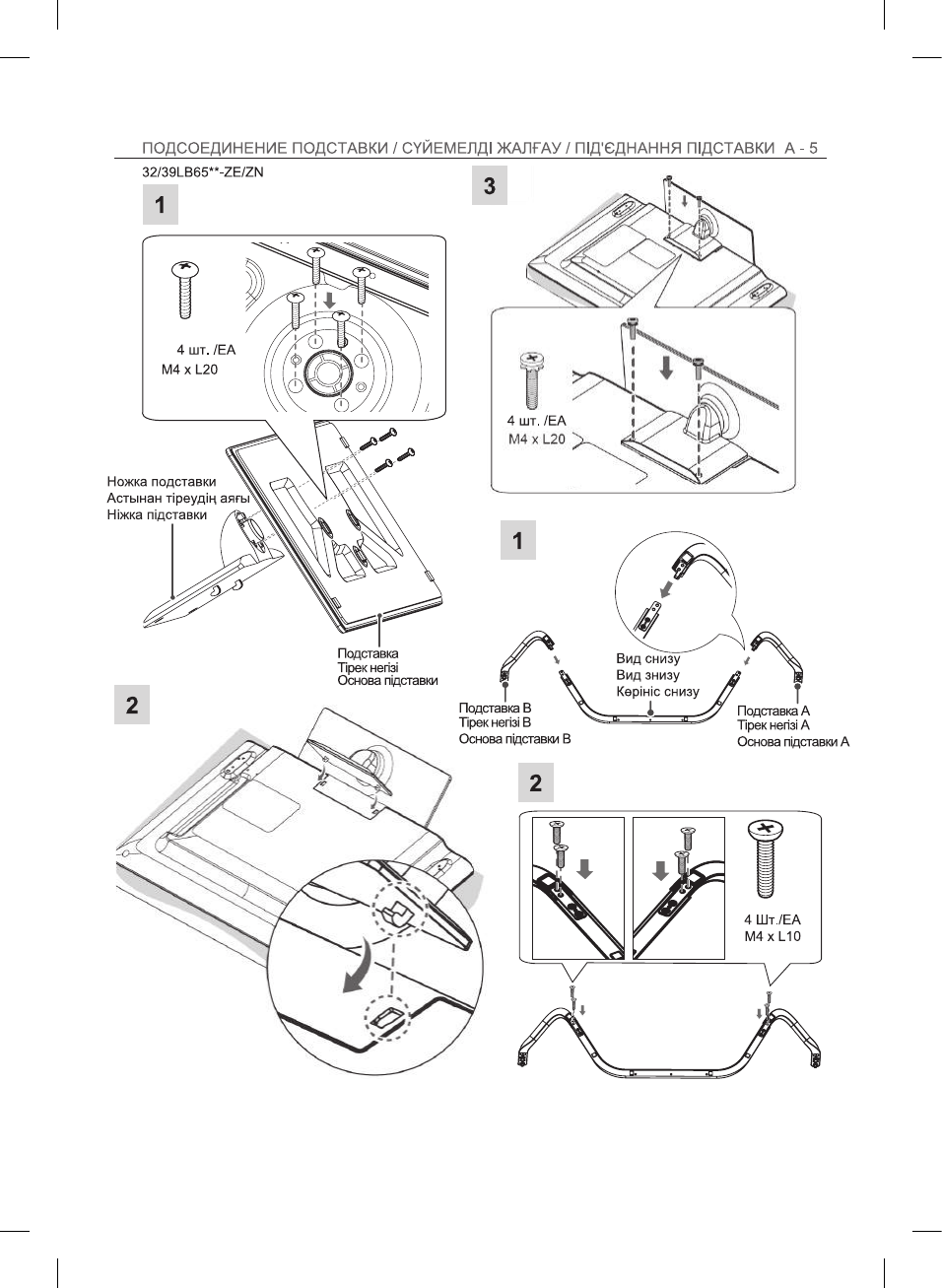 ПОДСОЕДИНЕНИЕ ПОДСТАВКИ / СҮЙЕМЕЛДІ ЖАЛҒАУ / ПІД'ЄДНАННЯ ПІДСТАВКИ A - 5

32/39LB65**-ZE/ZN

1

4 шт. /EA
M4 x L20

Ножка подставки
Астынан тіреудің аяғы
Ніжка підставки

Подставка
Тірек негізі
Основа підставки

2

3

4 шт. /EA
M4 x L20

1

Вид снизу
Вид знизу
Көрініс снизу

Подставка B
Тірек негізі B
Основа підставки B

Подставка A
Тірек негізі A
Основа підставки A

2

4 Шт./EA
M4 x L10