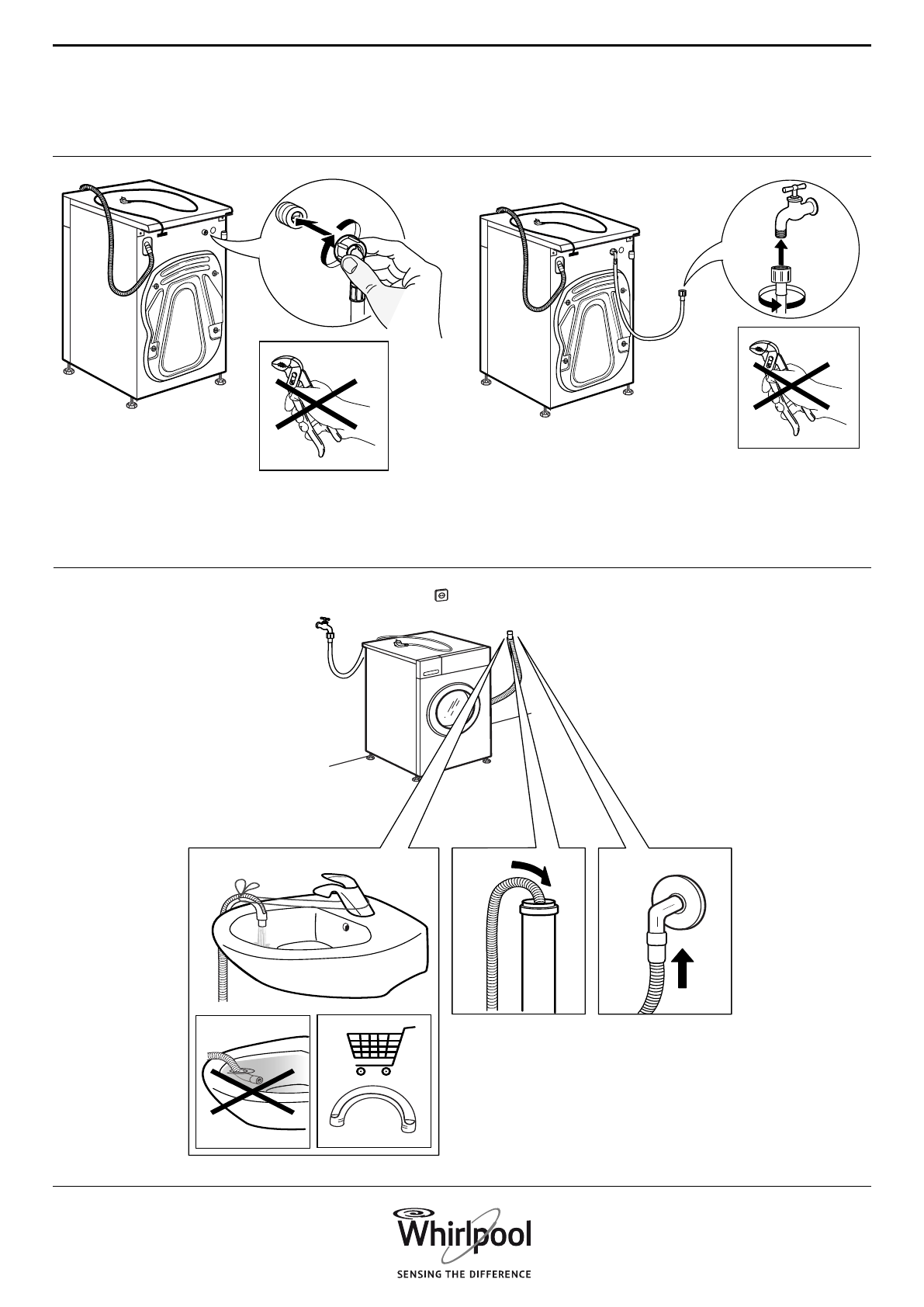 Whirlpool
SENSING THE DIFFERENCE