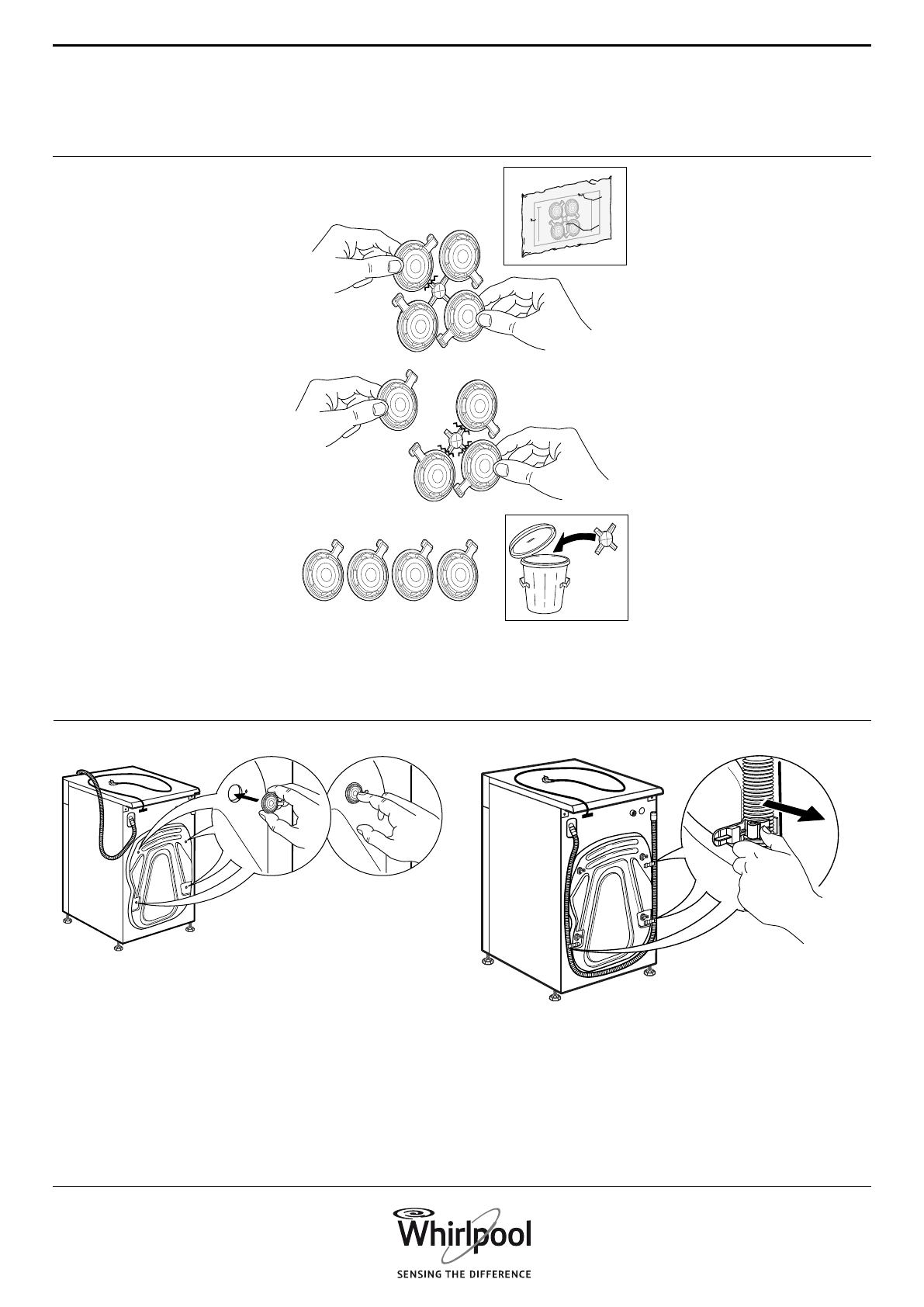 Whirlpool
SENSING THE DIFFERENCE