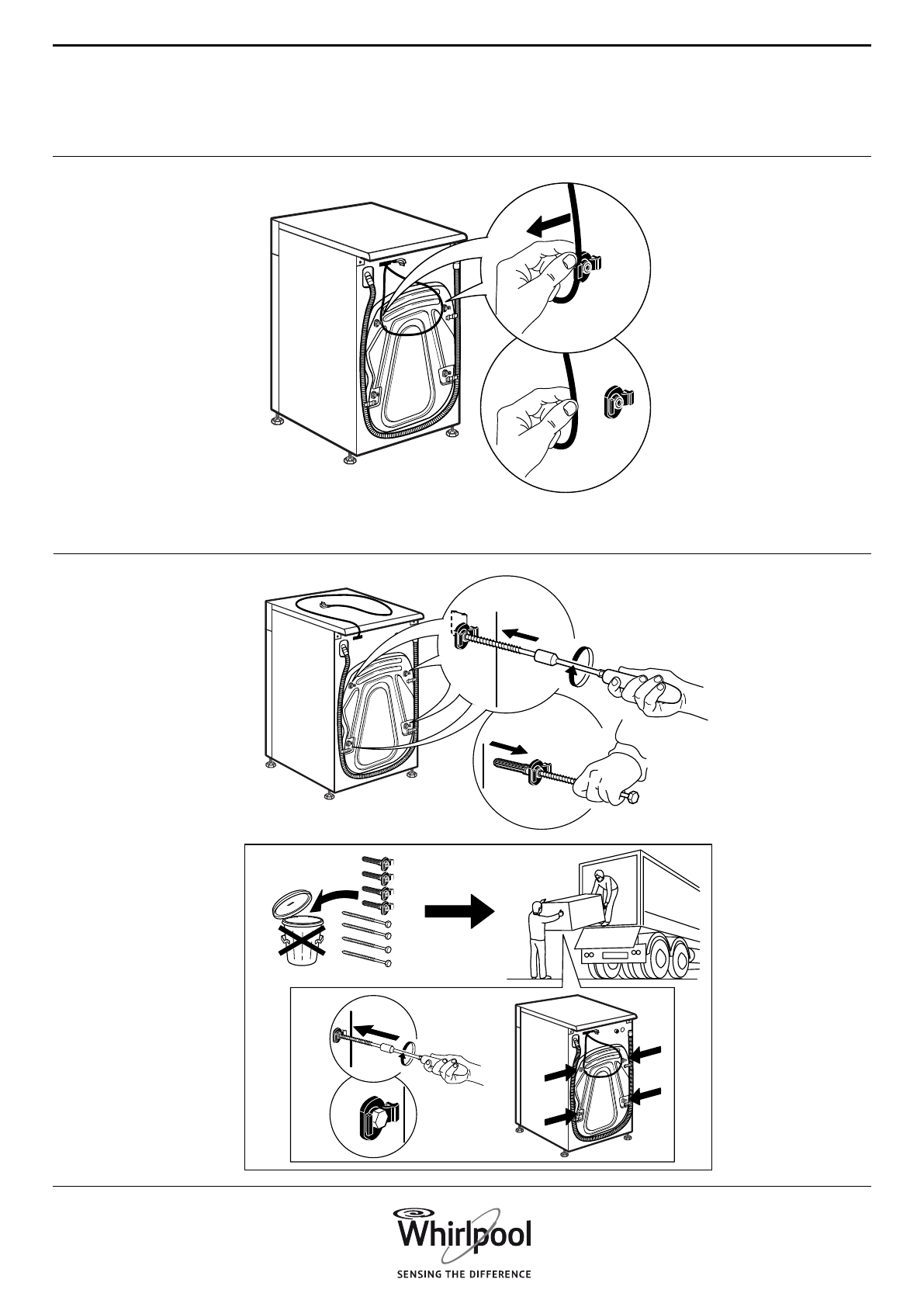 Whirlpool
SENSING THE DIFFERENCE