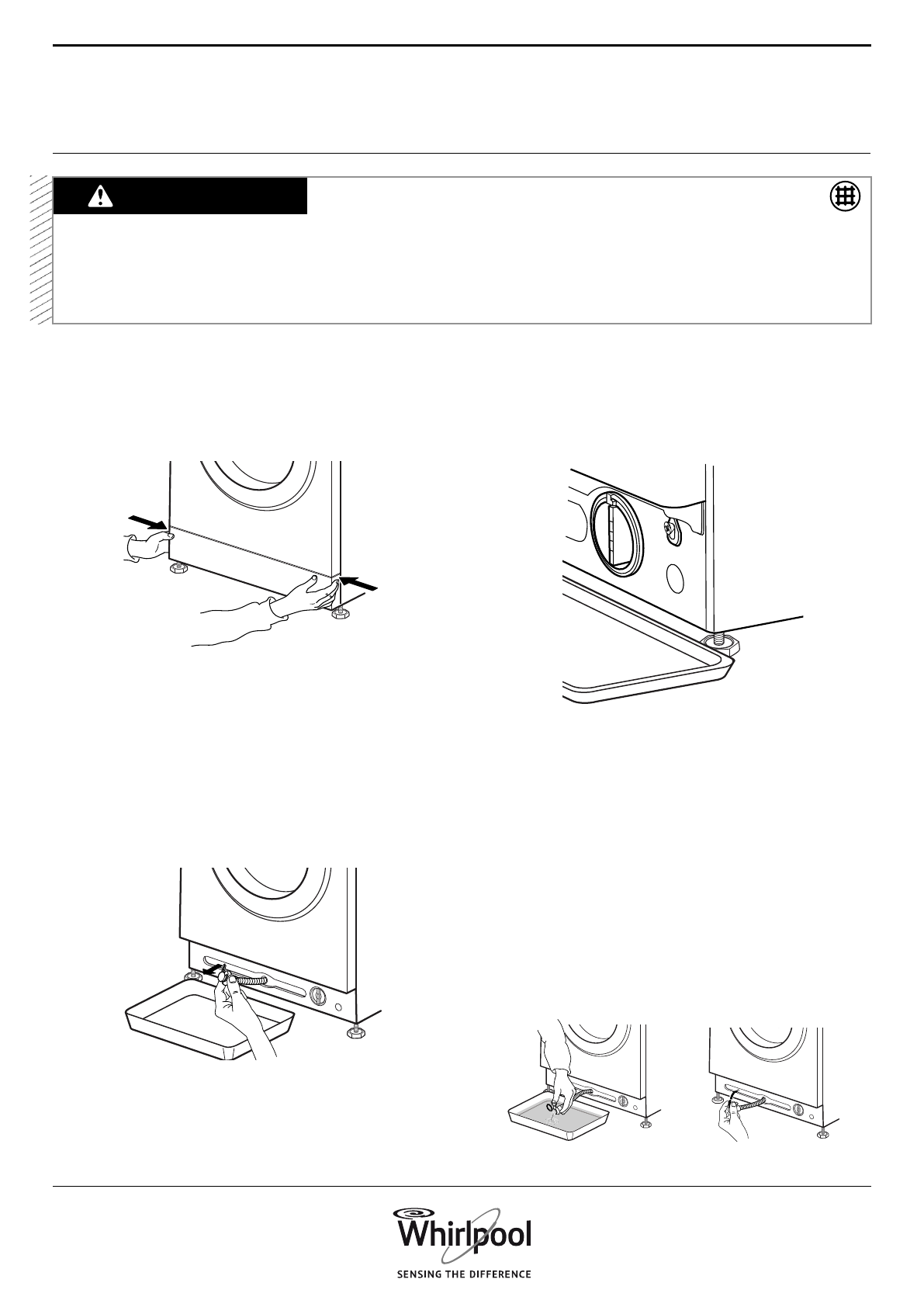 Whirlpool
SENSING THE DIFFERENCE