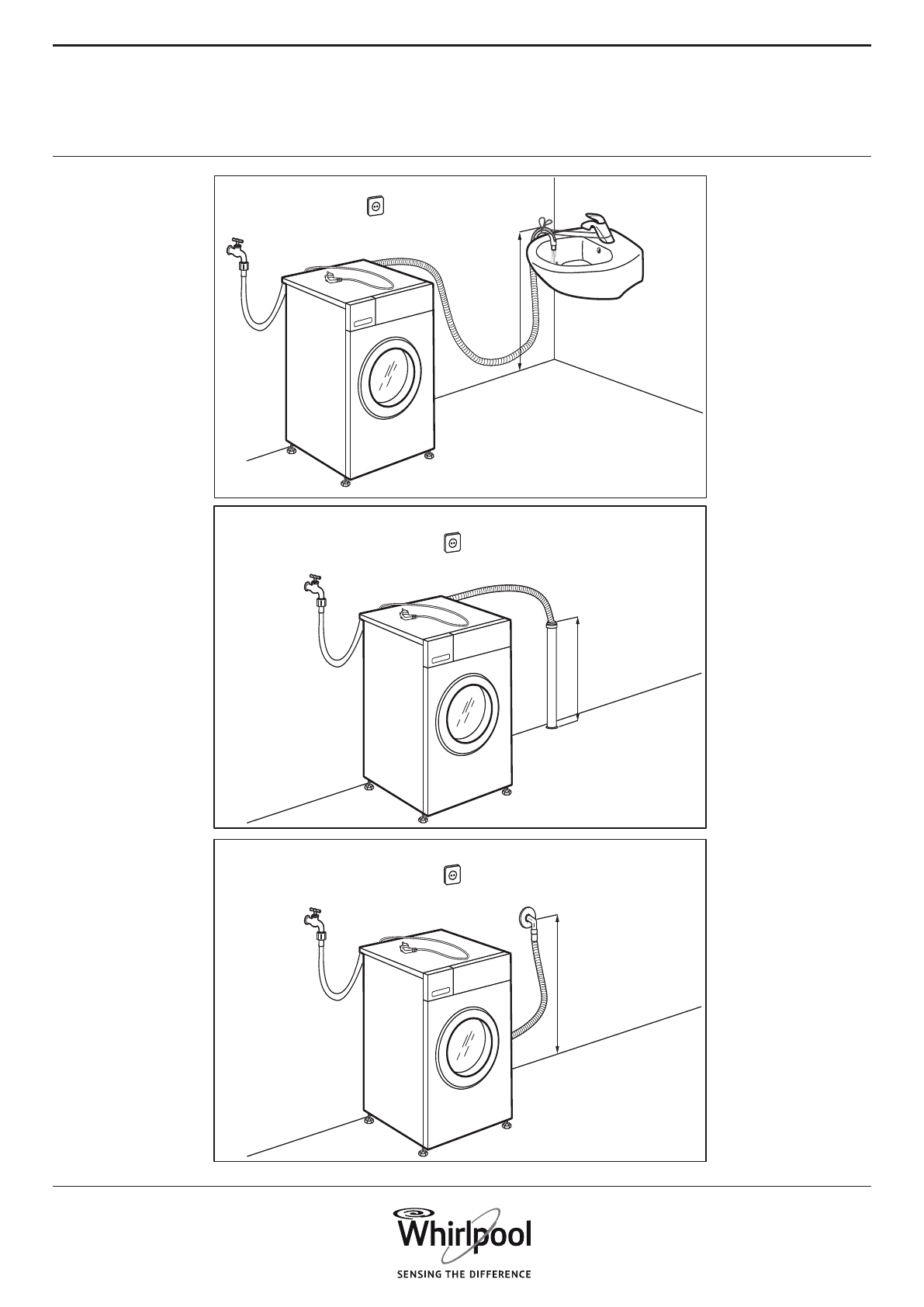 Whirlpool

SENSING THE DIFFERENCE