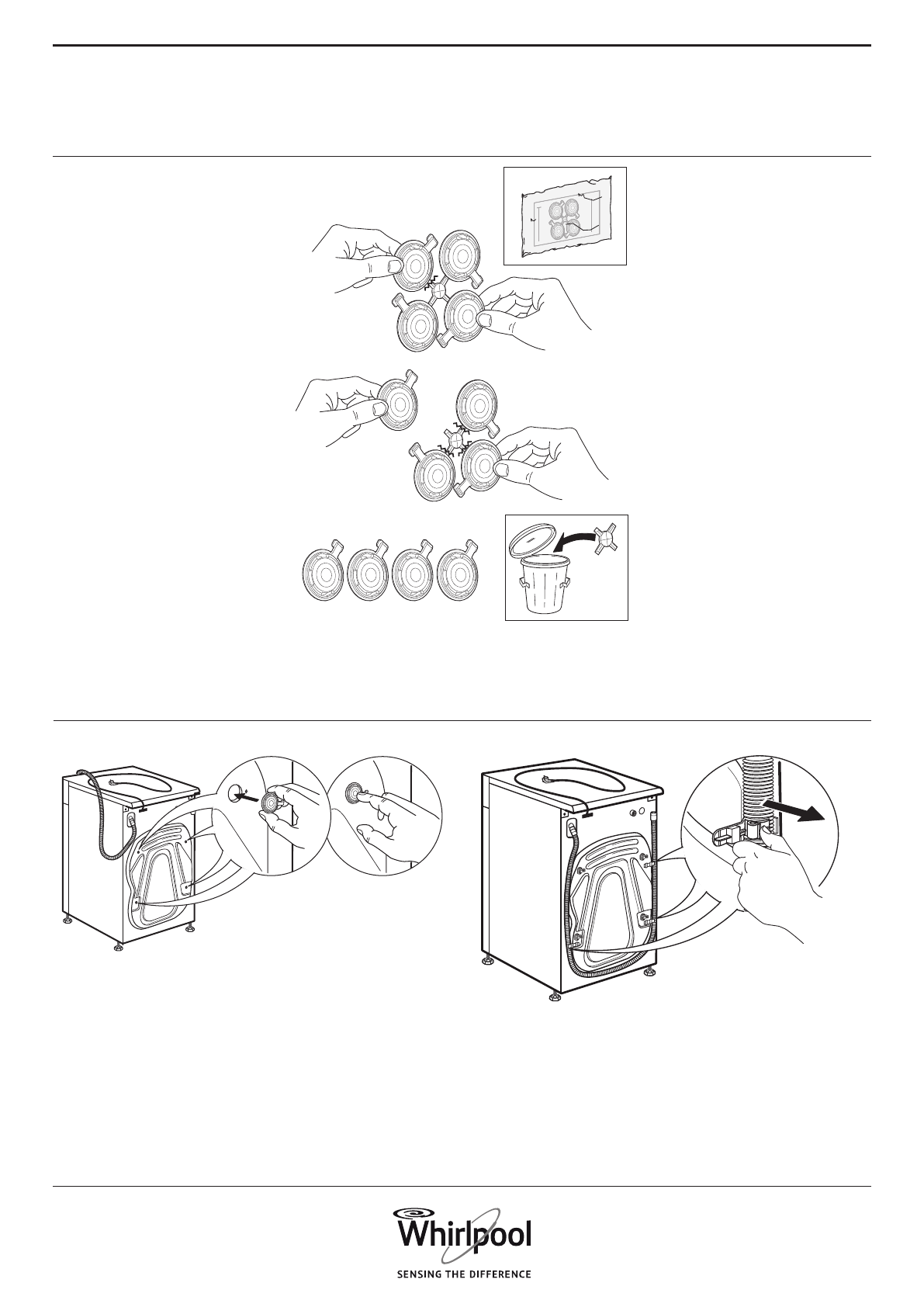 Whirlpool

SENSING THE DIFFERENCE