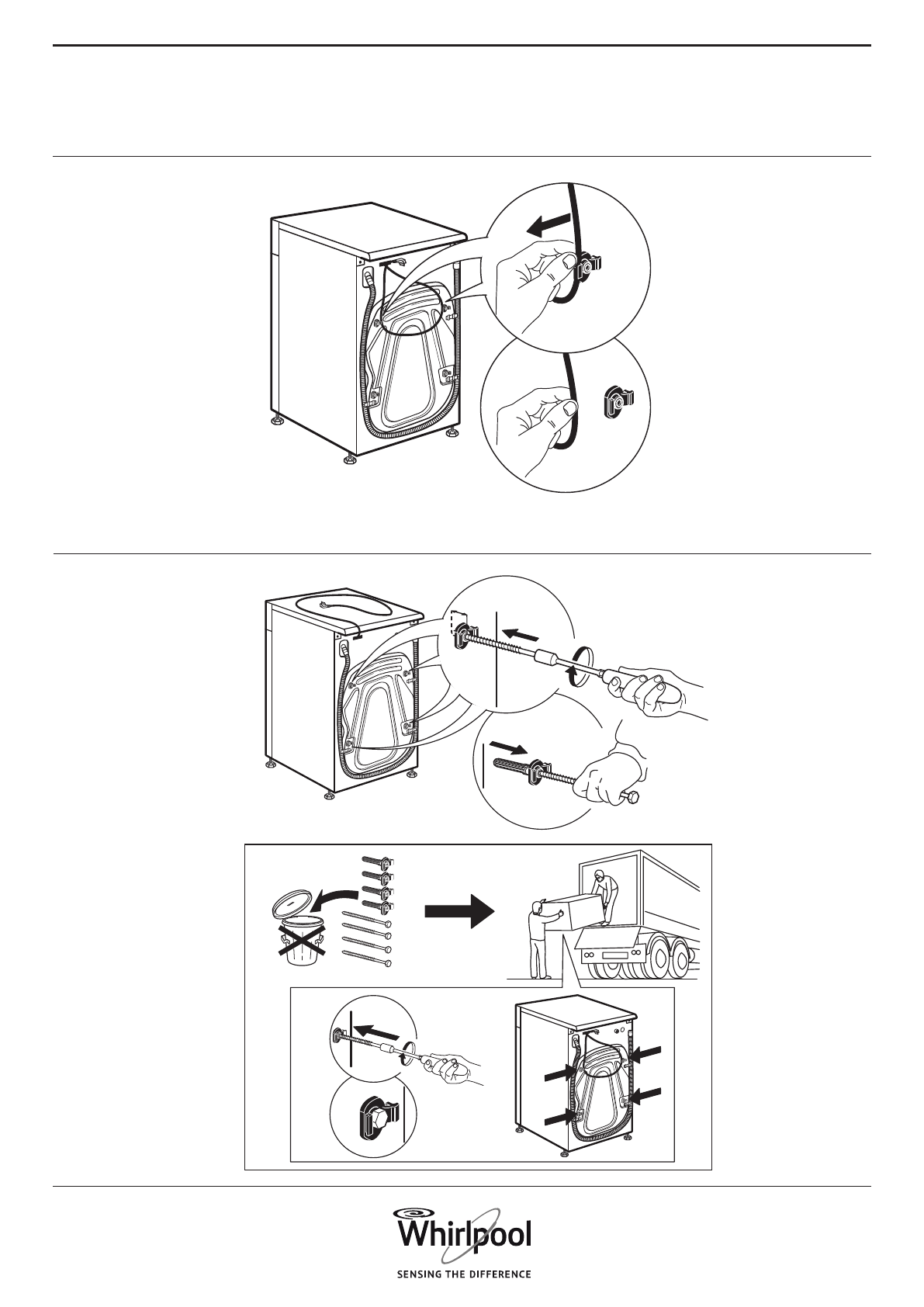 Whirlpool
SENSING THE DIFFERENCE