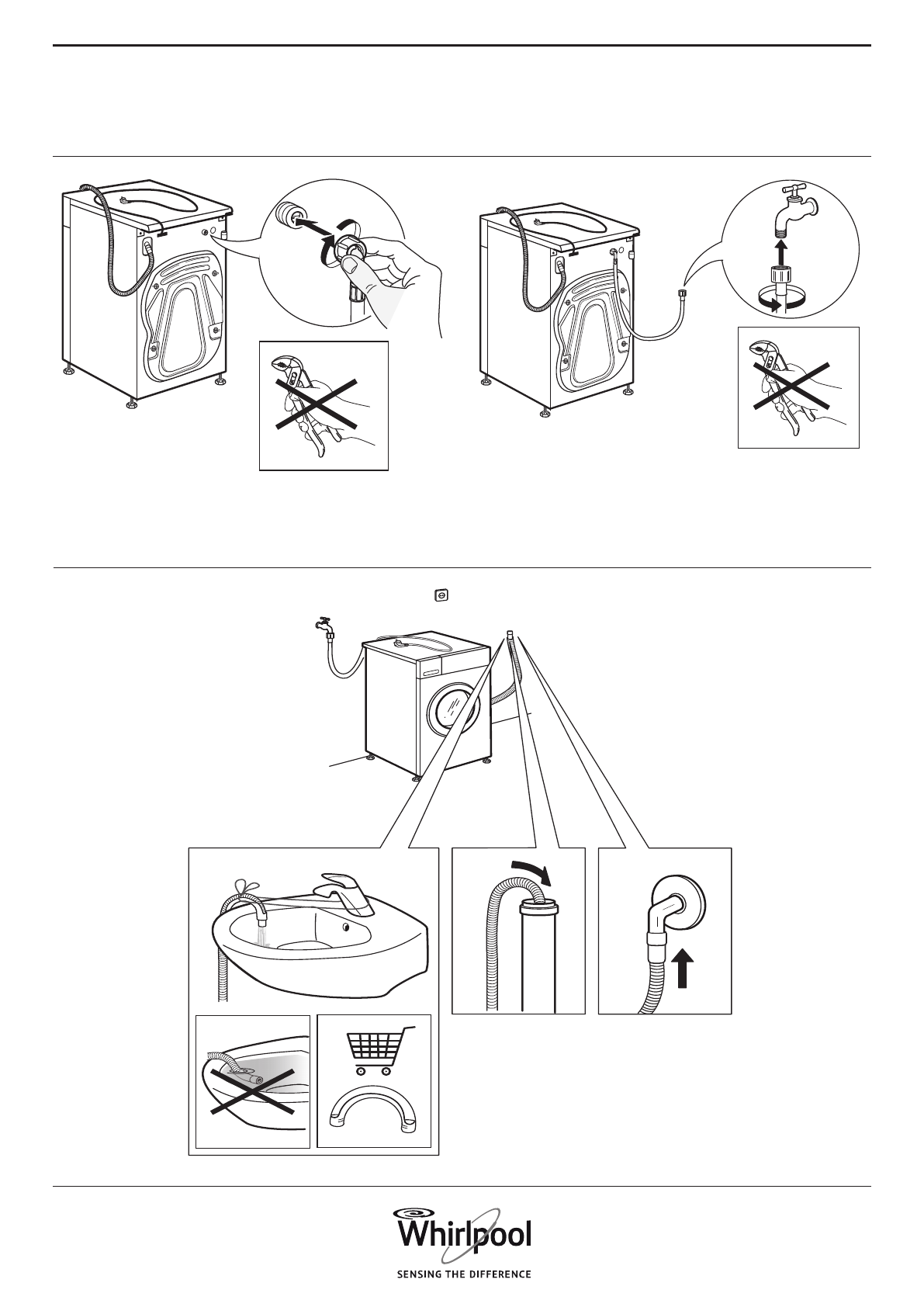 Whirlpool
SENSING THE DIFFERENCE