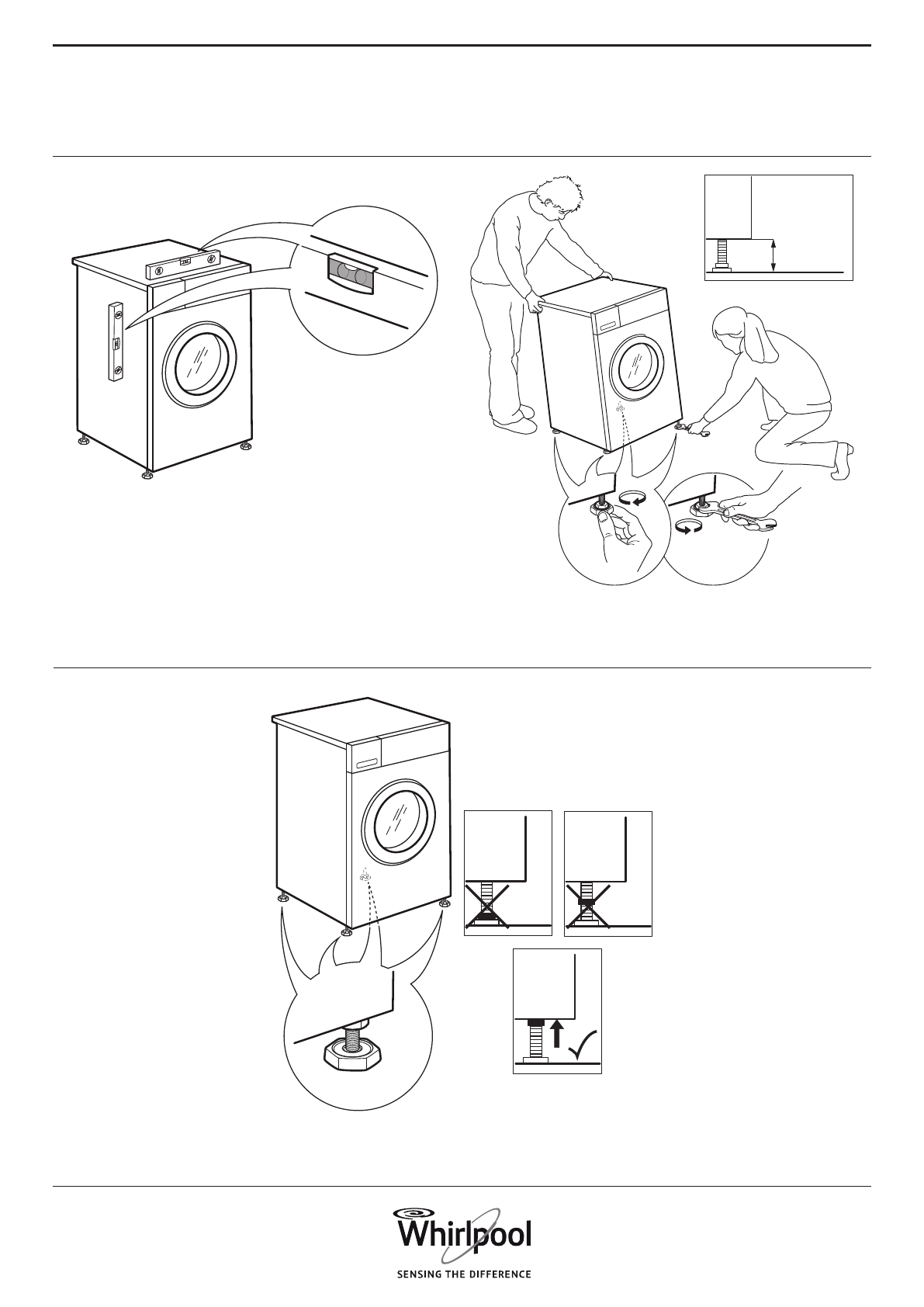 Whirlpool

SENSING THE DIFFERENCE