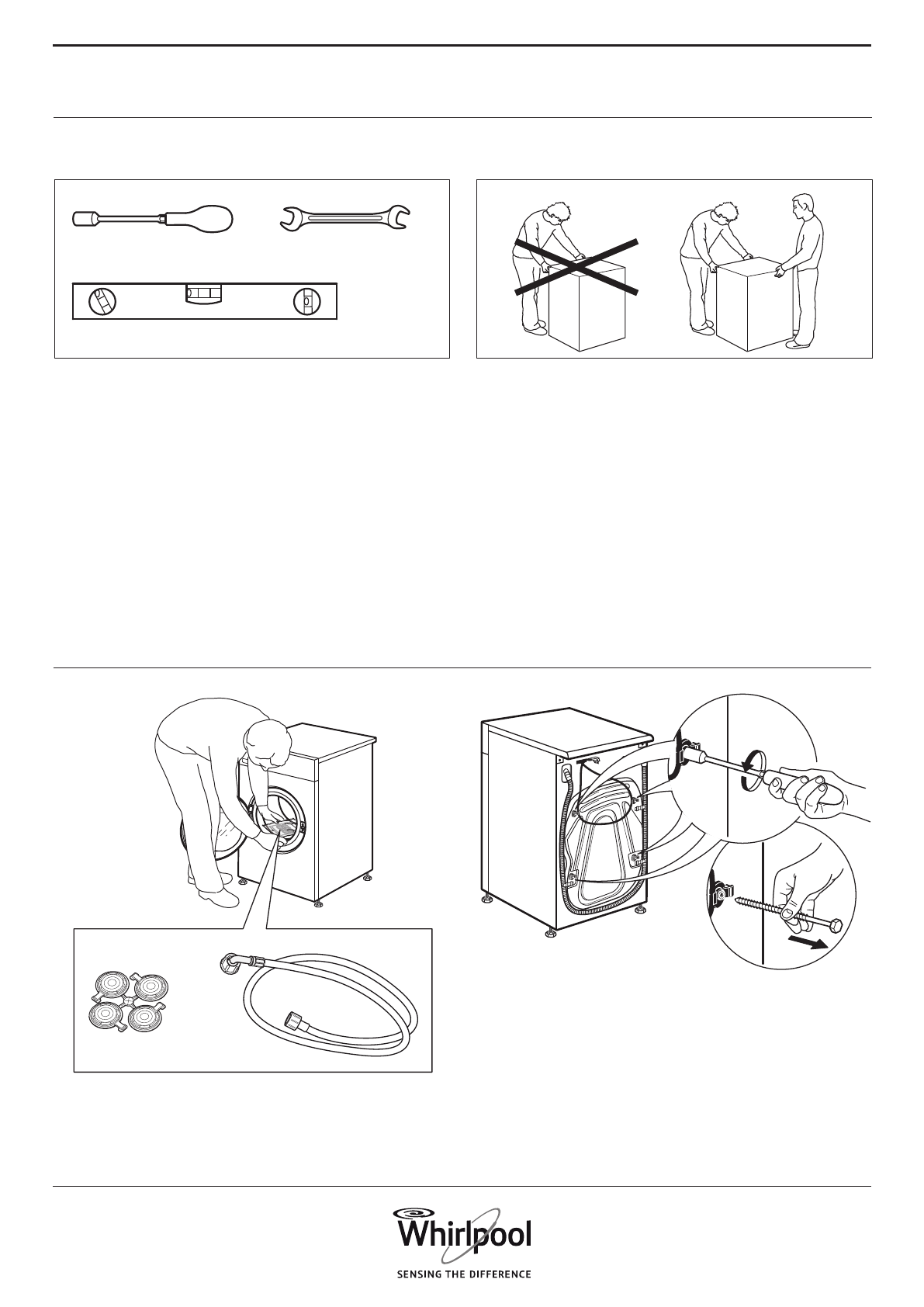 Whirlpool
SENSING THE DIFFERENCE