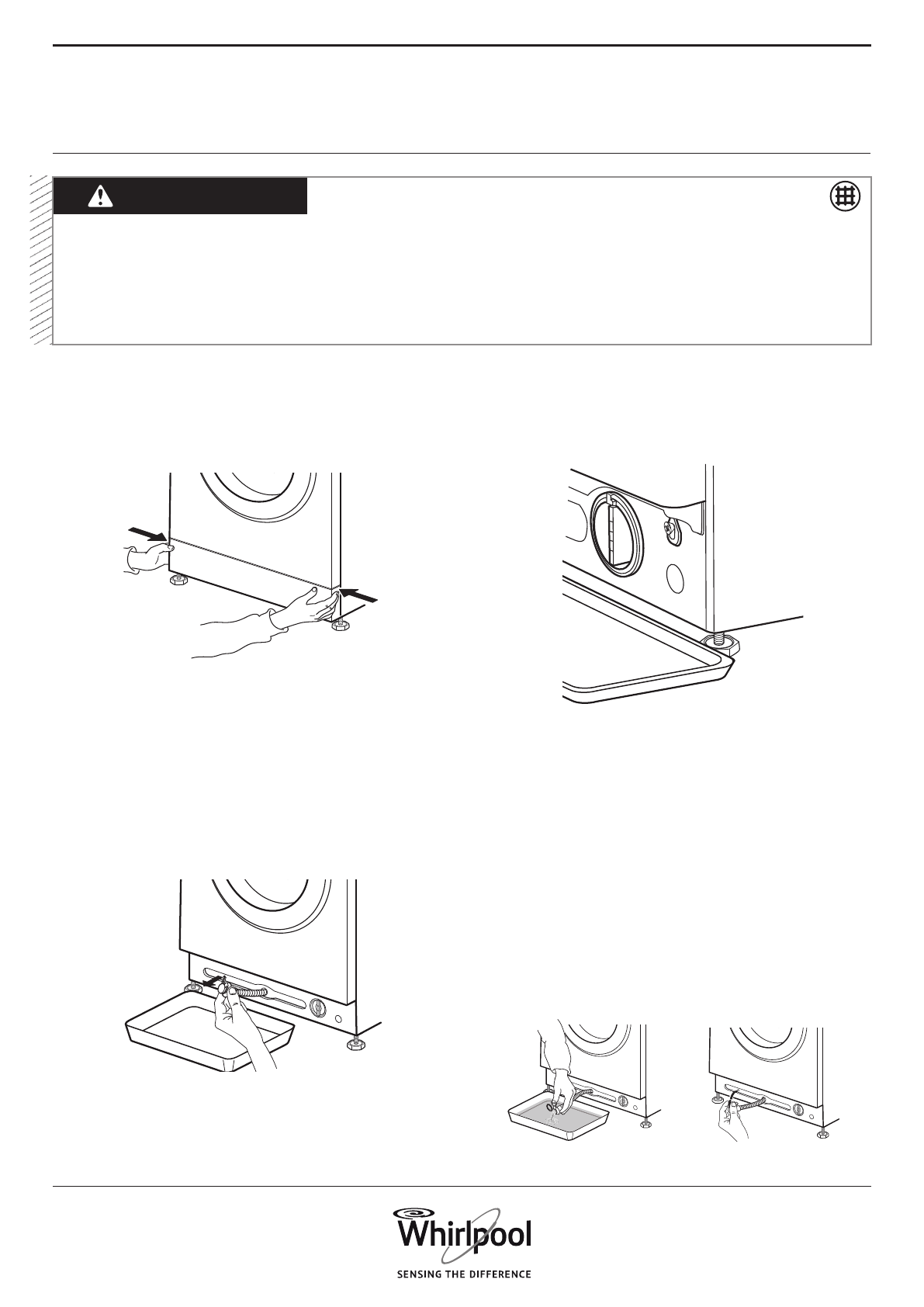 Whirlpool

SENSING THE DIFFERENCE