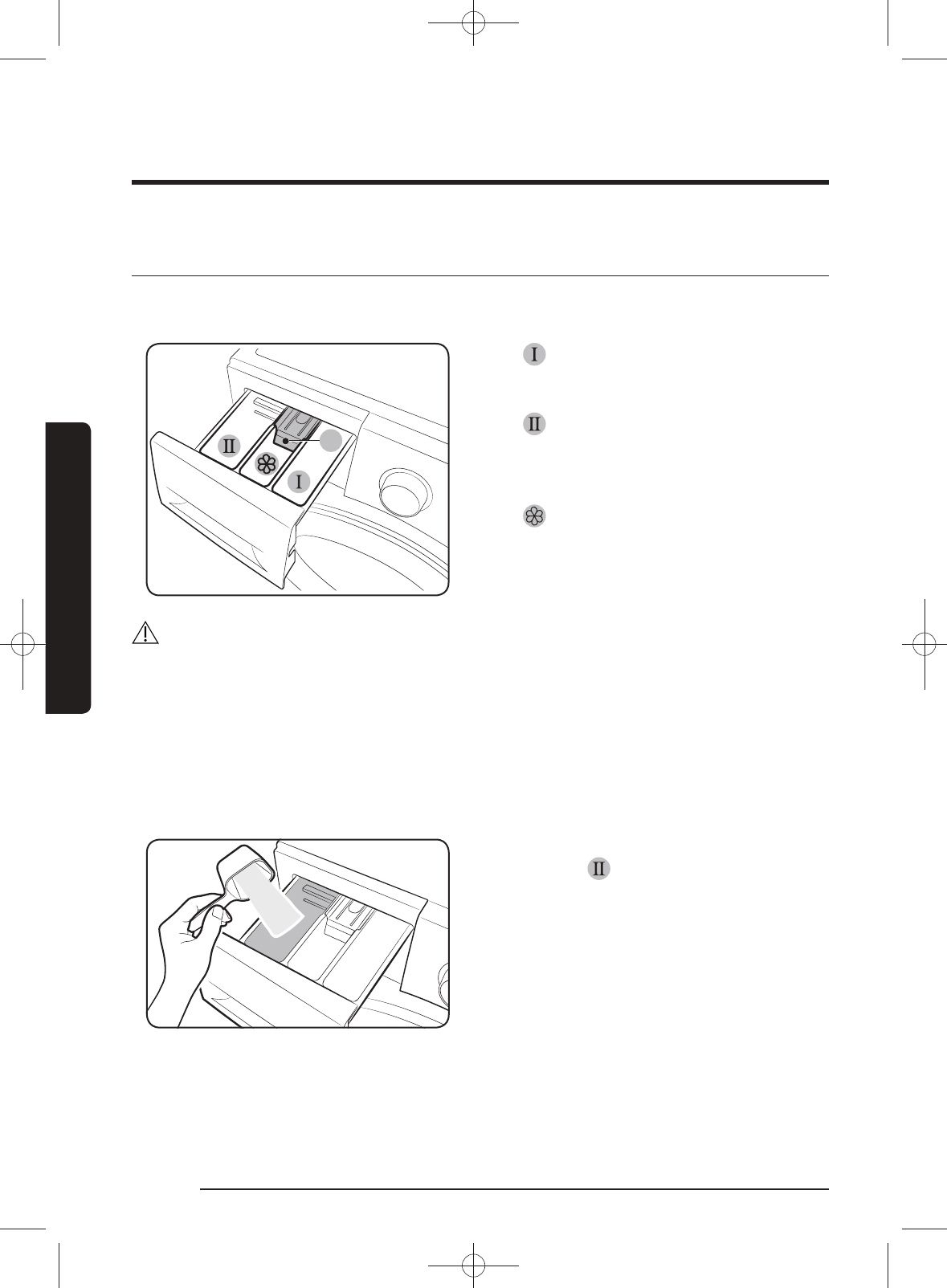 Ⅱ

Ⅰ

Ⅰ

Ⅱ

Ⅱ